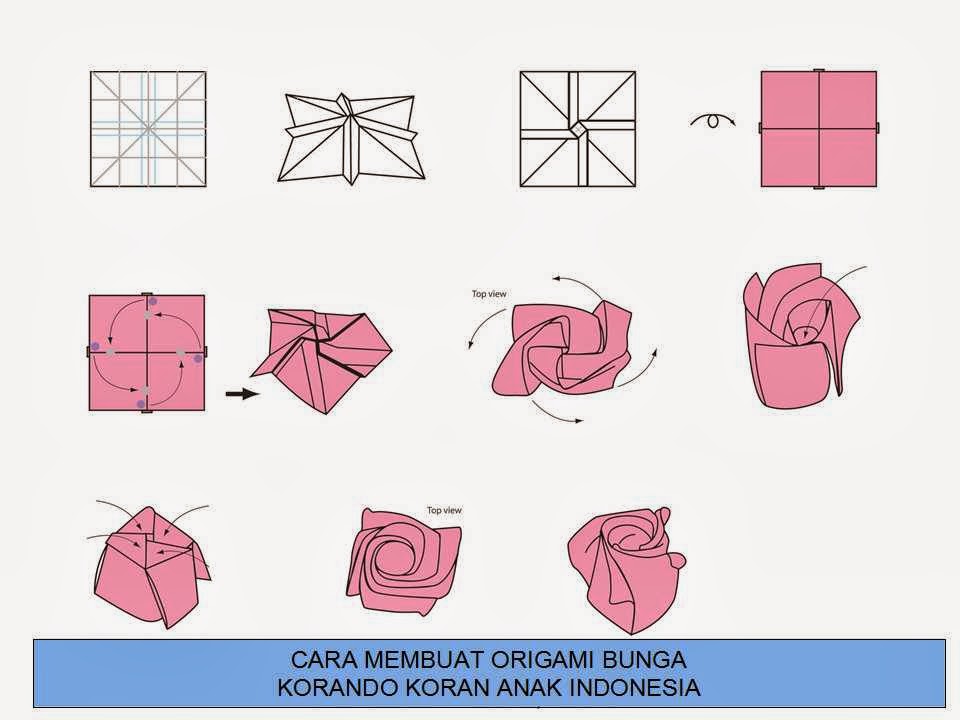 Top view

Top view

CARA MEMBUAT ORIGAMI BUNGA
KORANDO KORAN ANAK INDONESIA