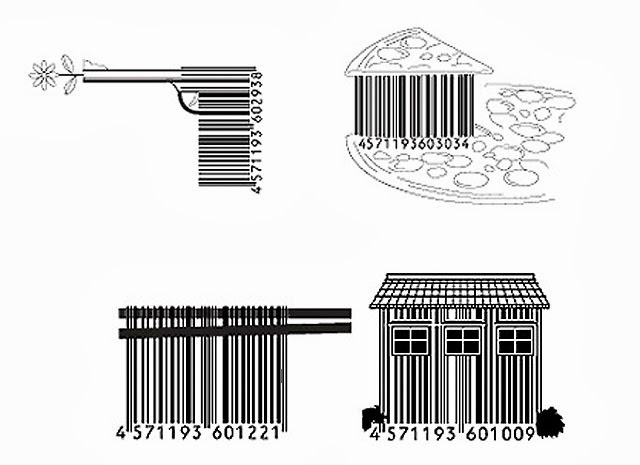 4 571193 602938

4571193603034

4 571193 601221

4 571193 601009