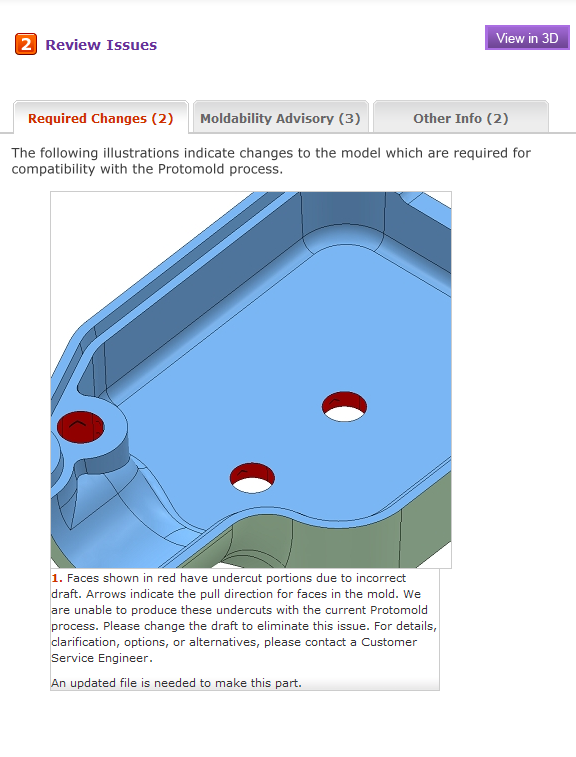 2 Review Issues

View in 3D

Required Changes (2)

Moldability Advisory (3)

Other Info (2)

The following illustrations indicate changes to the model which are required for compatibility with the Protomold process.

1. Faces shown in red have undercut portions due to incorrect draft. Arrows indicate the pull direction for faces in the mold. We are unable to produce these undercuts with the current Protomold process. Please change the draft to eliminate this issue. For details, clarification, options, or alternatives, please contact a Customer Service Engineer.

An updated file is needed to make this part.