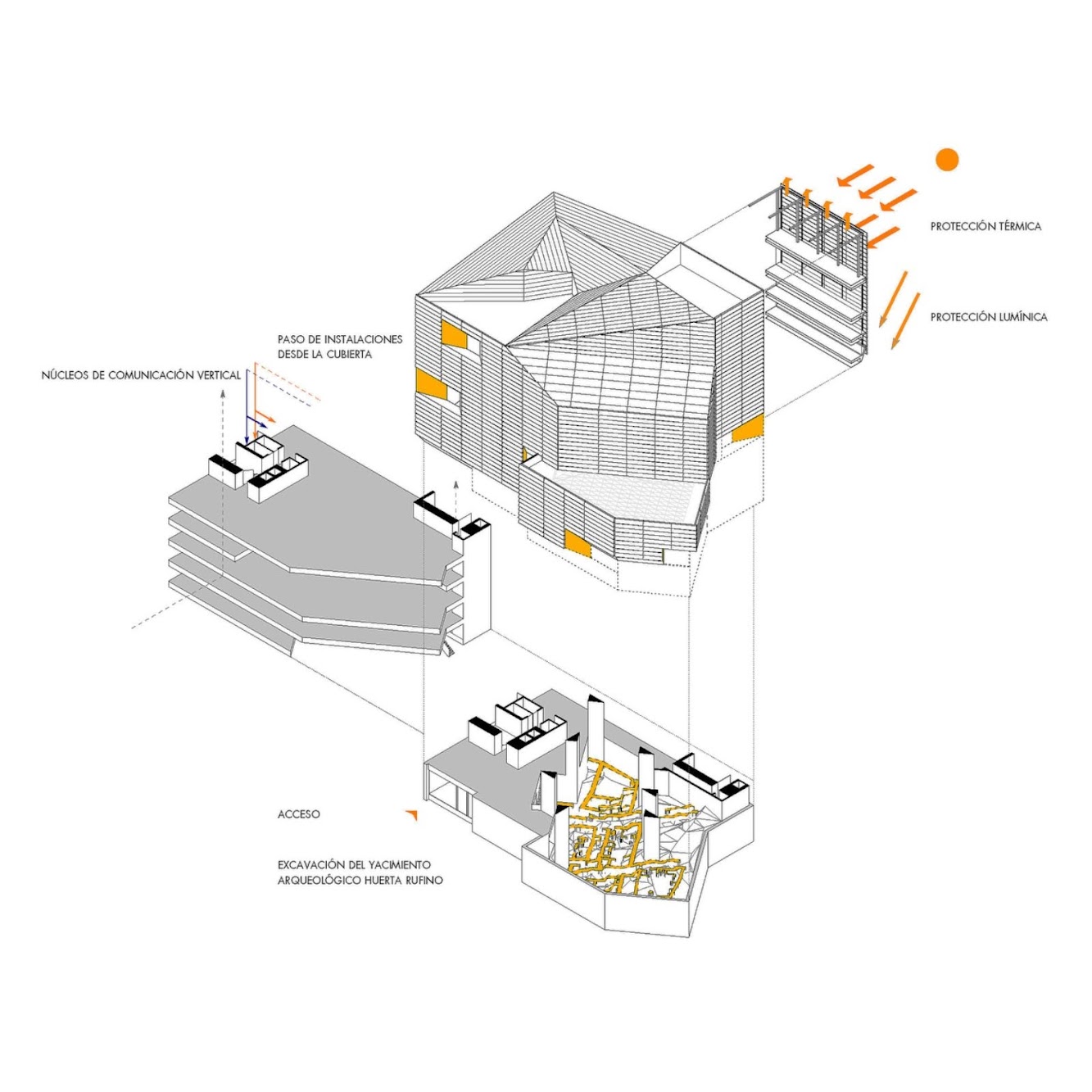 PROTECCIÓN TÉRMICA

PROTECCIÓN LUMÍNICA

PASO DE INSTALACIONES DESDE LA CUBIERTA

NÚCLEOS DE COMUNICACIÓN VERTICAL

ACCESO

EXCAVACIÓN DEL YACIMIENTO ARQUEOLÓGICO HUERTA RUFINO