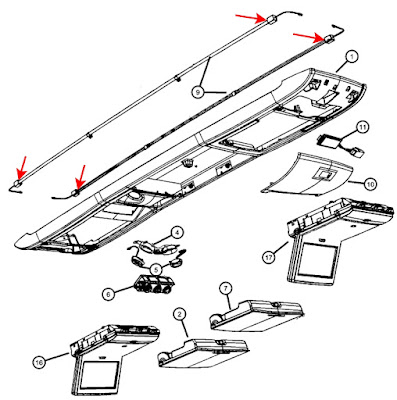 1
9
11
10
4
5
17
6
7
2
16