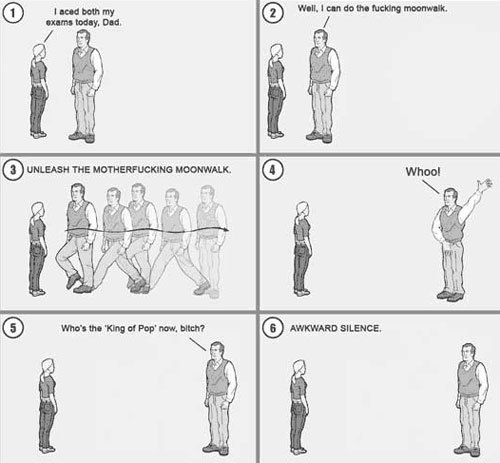 1
I aced both my exams today, Dad.

2
Well, I can do the fucking moonwalk.

3
UNLEASH THE MOTHERFUCKING MOONWALK.

4
Whoo!

5
Who's the 'King of Pop' now, bitch?

6
AWKWARD SILENCE.