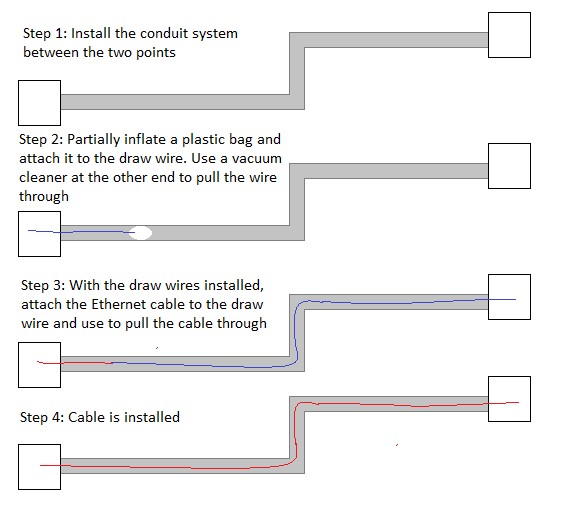 Step 1: Install the conduit system between the two points

Step 2: Partially inflate a plastic bag and attach it to the draw wire. Use a vacuum cleaner at the other end to pull the wire through

Step 3: With the draw wires installed, attach the Ethernet cable to the draw wire and use to pull the cable through

Step 4: Cable is installed