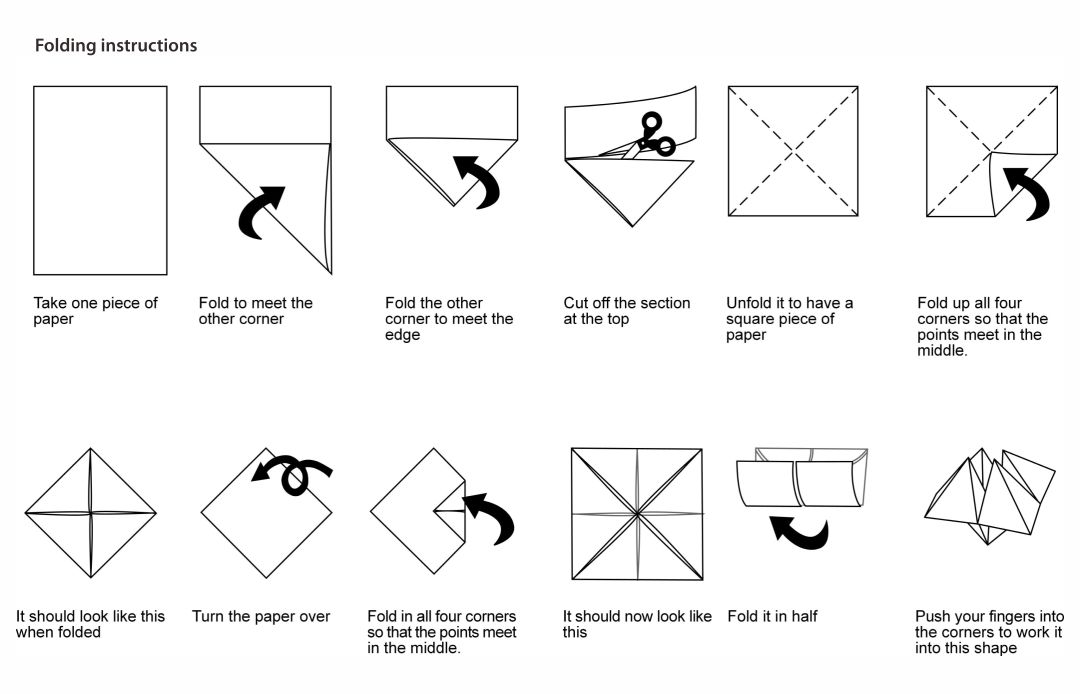 Folding instructions

Take one piece of paper

Fold to meet the other corner

Fold the other corner to meet the edge

Cut off the section at the top

Unfold it to have a square piece of paper

Fold up all four corners so that the points meet in the middle.

It should look like this when folded

Turn the paper over

Fold in all four corners so that the points meet in the middle.

It should now look like this

Fold it in half

Push your fingers into the corners to work it into this shape