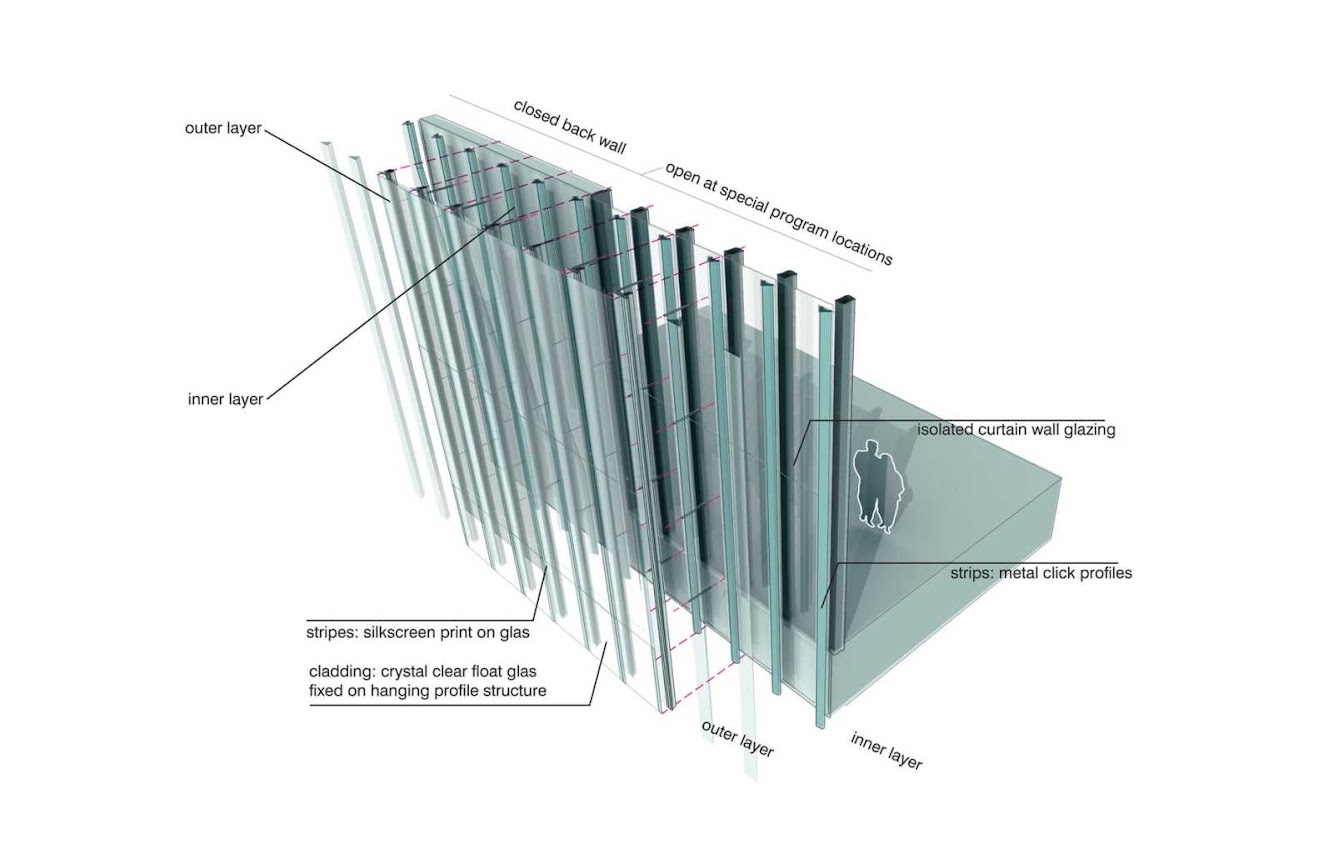 outer layer

closed back wall

open at special program locations

inner layer

isolated curtain wall glazing

strips: metal click profiles

stripes: silkscreen print on glas

cladding: crystal clear float glas
fixed on hanging profile structure

outer layer

inner layer