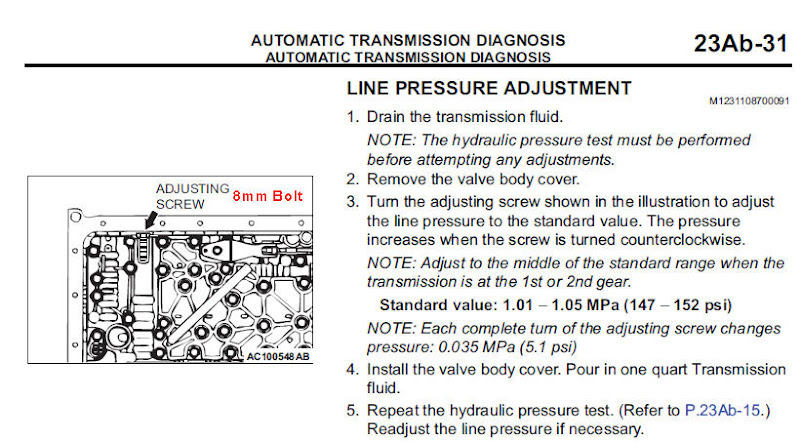 AUTOMATIC TRANSMISSION DIAGNOSIS
AUTOMATIC TRANSMISSION DIAGNOSIS

23Ab-31

ADJUSTING SCREW

8mm Bolt

AC100548 AB

LINE PRESSURE ADJUSTMENT

M1231108700091

1. Drain the transmission fluid.

NOTE: The hydraulic pressure test must be performed before attempting any adjustments.

2. Remove the valve body cover.

3. Turn the adjusting screw shown in the illustration to adjust the line pressure to the standard value. The pressure increases when the screw is turned counterclockwise.

NOTE: Adjust to the middle of the standard range when the transmission is at the 1st or 2nd gear.

Standard value: 1.01 – 1.05 MPa (147 – 152 psi)

NOTE: Each complete turn of the adjusting screw changes pressure: 0.035 MPa (5.1 psi)

4. Install the valve body cover. Pour in one quart Transmission fluid.

5. Repeat the hydraulic pressure test. (Refer to P.23Ab-15.) Readjust the line pressure if necessary.