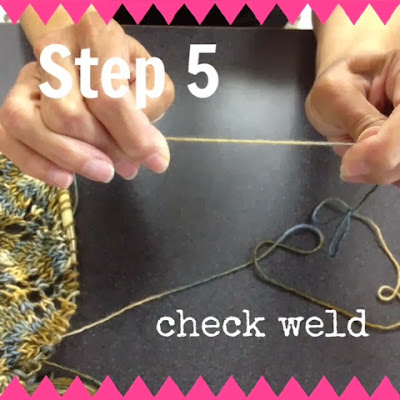 Step 5

check weld