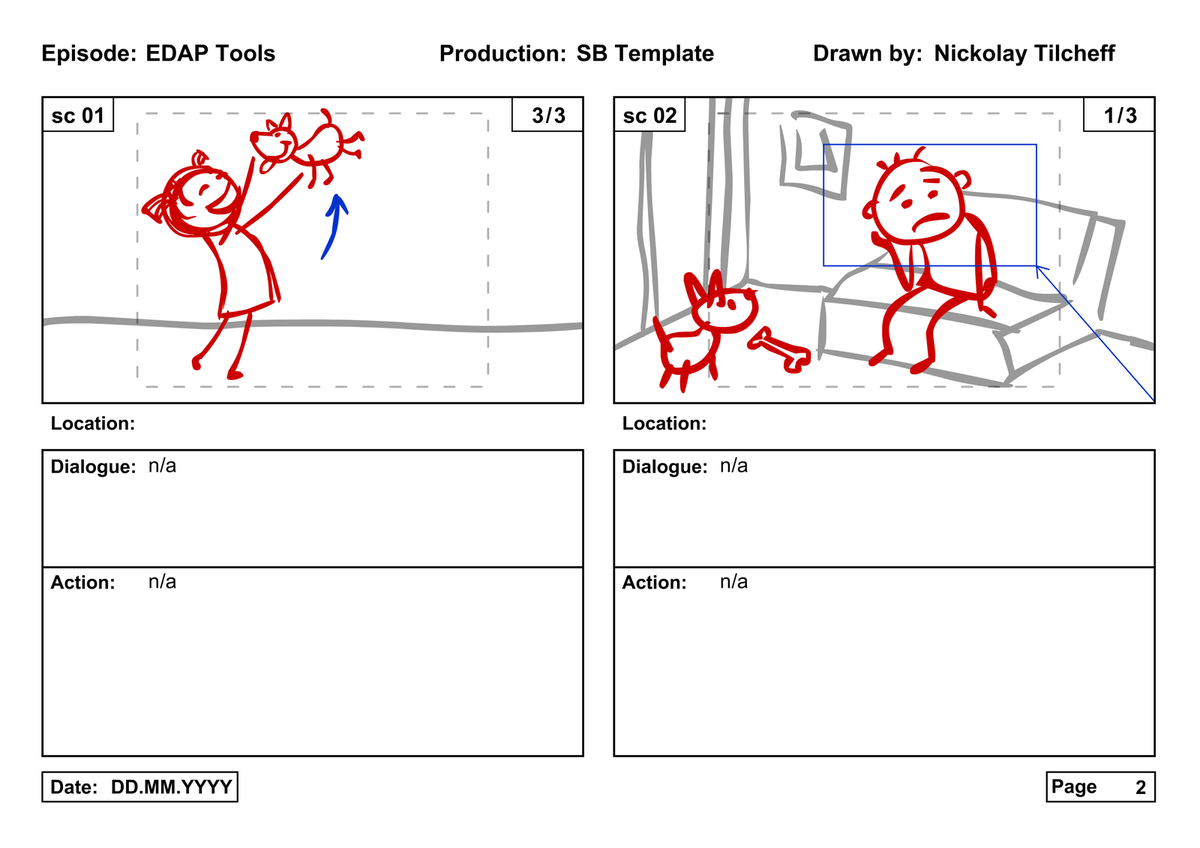 Episode: EDAP Tools
Production: SB Template
Drawn by: Nickolay Tilcheff

sc 01
3/3

Location:

Dialogue: n/a

Action: n/a

sc 02
1/3

Location:

Dialogue: n/a

Action: n/a

Date: DD.MM.YYYY

Page 2