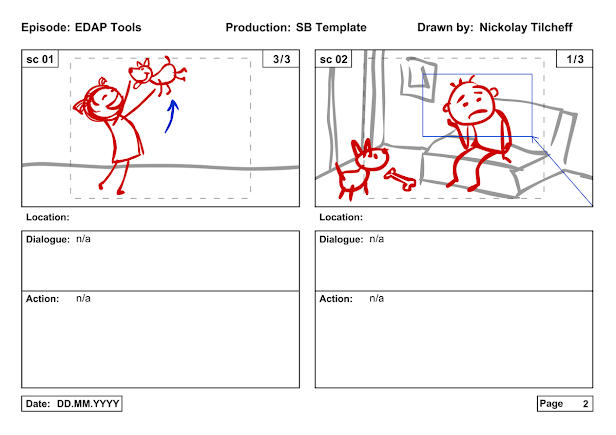 Episode: EDAP Tools

Production: SB Template

Drawn by: Nickolay Tilcheff

sc 01

3/3

Location:

Dialogue: n/a

Action: n/a

sc 02

1/3

Location:

Dialogue: n/a

Action: n/a

Date: DD.MM.YYYY

Page 2