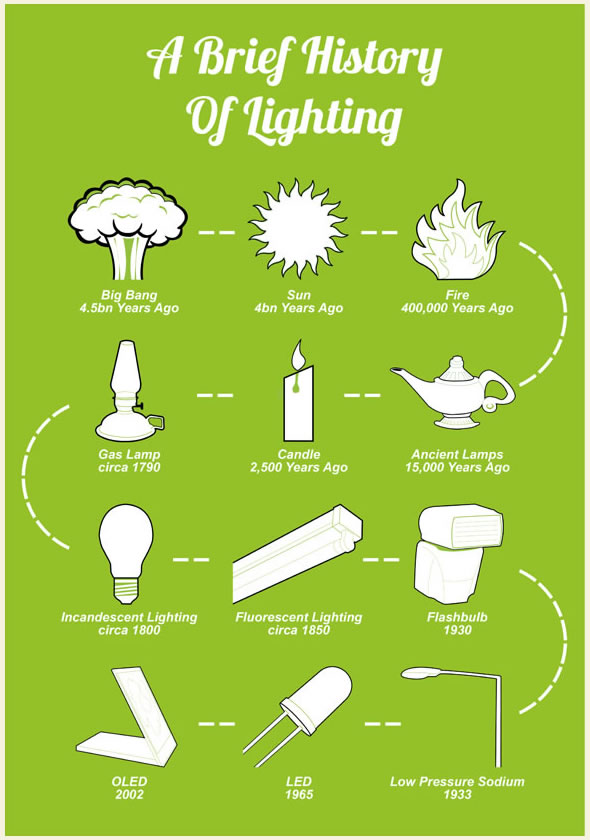 A Brief History Of Lighting

Big Bang
4.5bn Years Ago

Sun
4bn Years Ago

Fire
400,000 Years Ago

Gas Lamp
circa 1790

Candle
2,500 Years Ago

Ancient Lamps
15,000 Years Ago

Incandescent Lighting
circa 1800

Fluorescent Lighting
circa 1850

Flashbulb
1930

OLED
2002

LED
1965

Low Pressure Sodium
1933