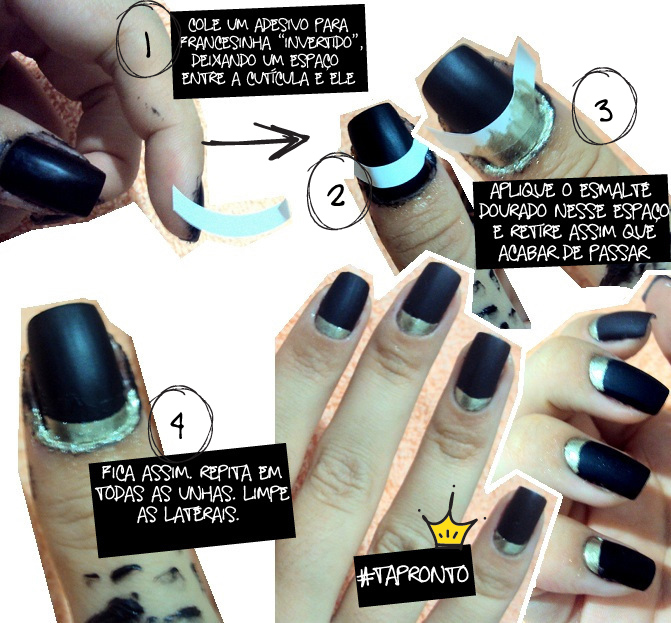 1

COLE UM ADESIVO PARA FRANCESINHA "INVERTIDO", DEIXANDO UM ESPAÇO ENTRE A CUTÍCULA E ELE

2

3

APLIQUE O ESMALTE DOURADO NESSE ESPAÇO E RETIRE ASSIM QUE ACABAR DE PASSAR

4

FICA ASSIM. REPITA EM TODAS AS UNHAS. LIMPE AS LATERAIS.

#TAPRONTO