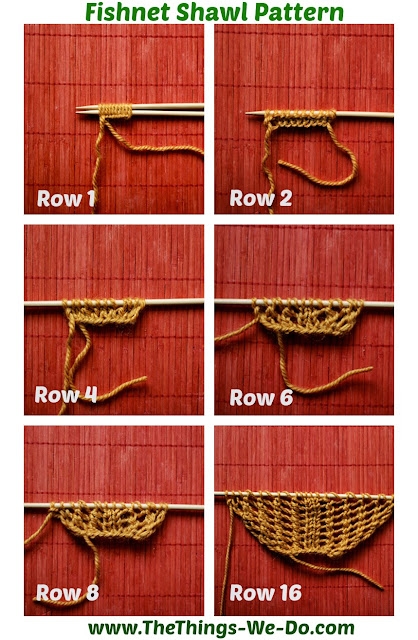 Fishnet Shawl Pattern

Row 1

Row 2

Row 4

Row 6

Row 8

Row 16

www.TheThings-We-Do.com