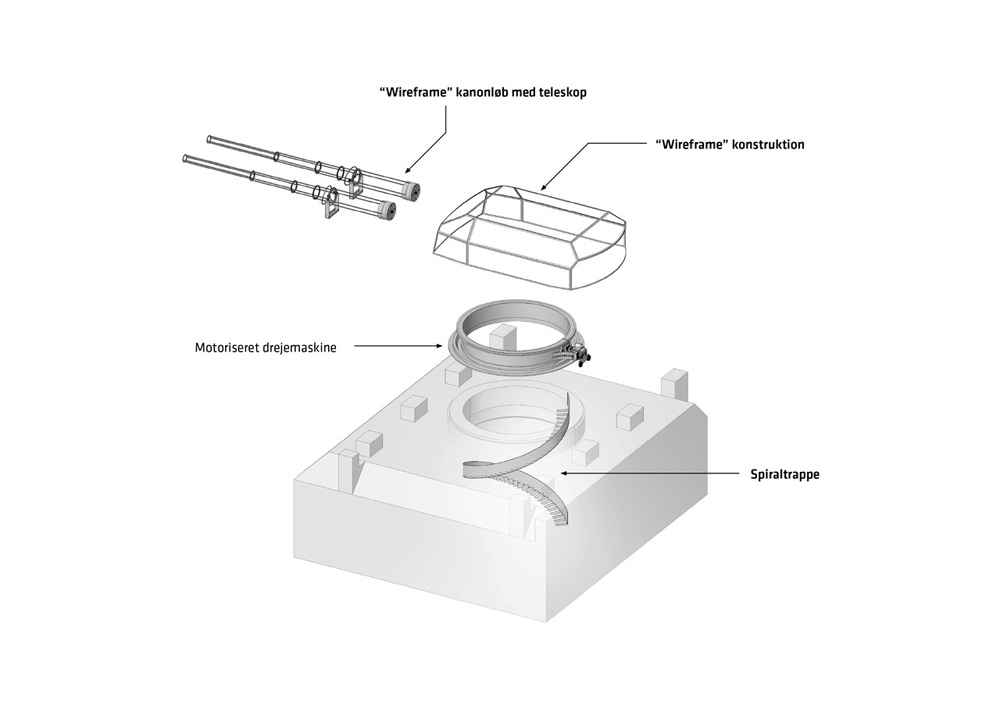 "Wireframe" kanonløb med teleskop

"Wireframe" konstruktion

Motoriseret drejemaskine

Spiraltrappe