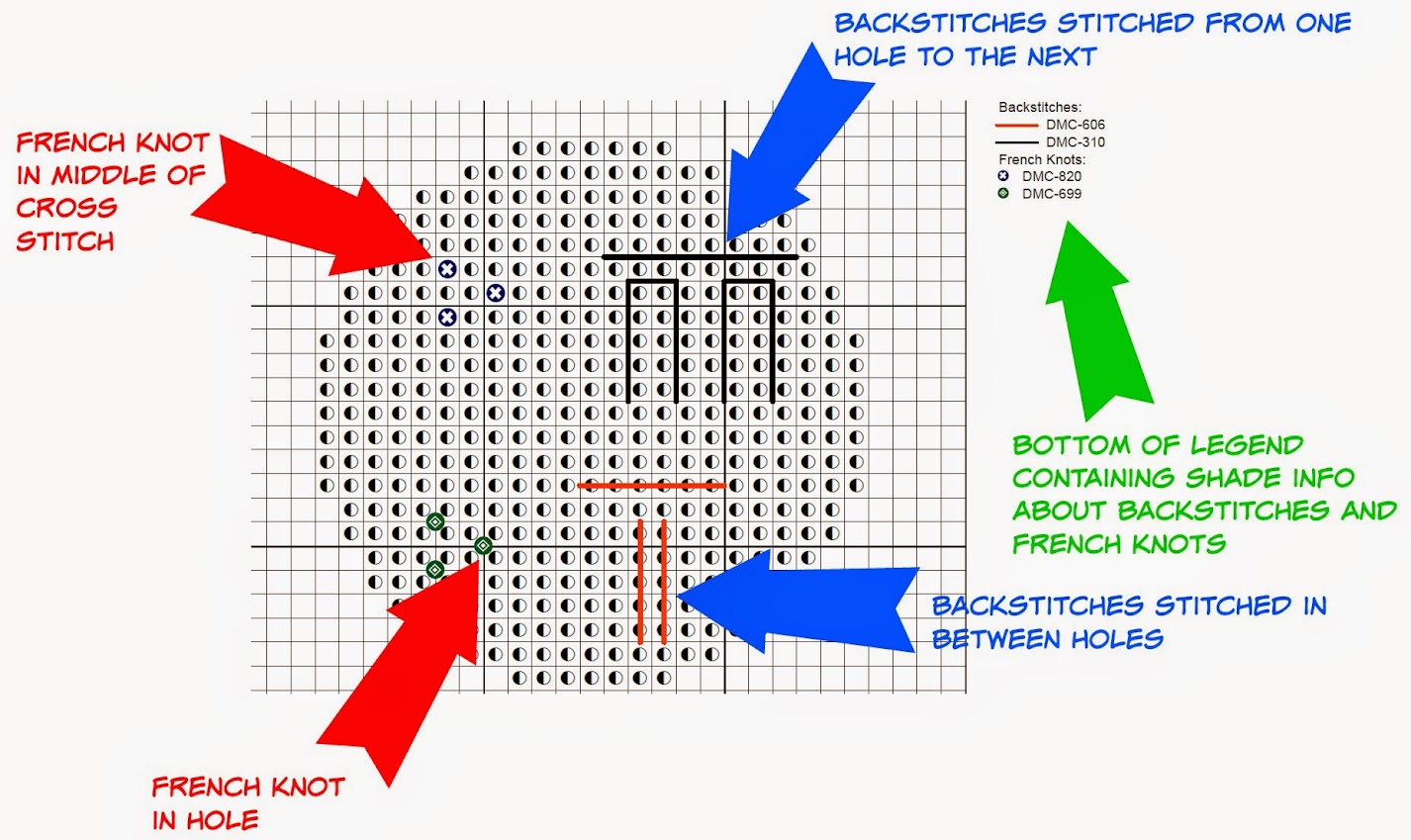 BACKSTITCHES STITCHED FROM ONE HOLE TO THE NEXT

FRENCH KNOT IN MIDDLE OF CROSS STITCH

Backstitches:
DMC-606
DMC-310
French Knots:
DMC-820
DMC-699

BOTTOM OF LEGEND CONTAINING SHADE INFO ABOUT BACKSTITCHES AND FRENCH KNOTS

BACKSTITCHES STITCHED IN BETWEEN HOLES

FRENCH KNOT IN HOLE