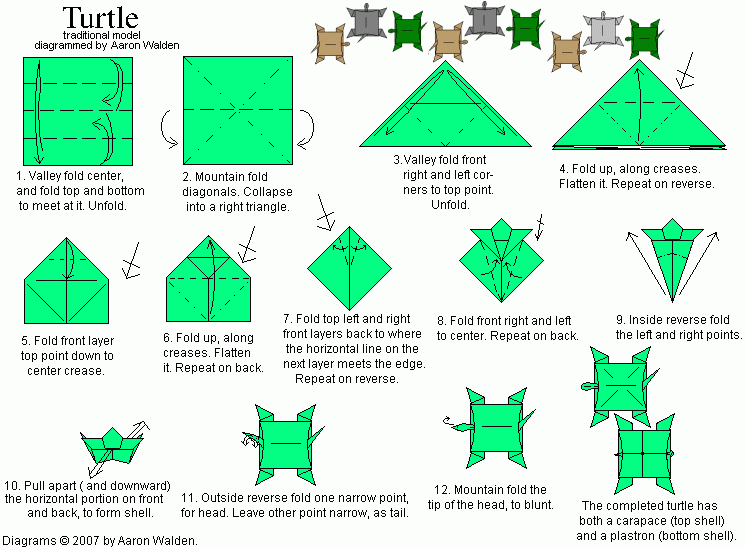 Turtle
traditional model
diagrammed by Aaron Walden

1. Valley fold center, and fold top and bottom to meet at it. Unfold.

2. Mountain fold diagonals. Collapse into a right triangle.

3.Valley fold front right and left corners to top point. Unfold.

4. Fold up, along creases. Flatten it. Repeat on reverse.

5. Fold front layer top point down to center crease.

6. Fold up, along creases. Flatten it. Repeat on back.

7. Fold top left and right front layers back to where the horizontal line on the next layer meets the edge. Repeat on reverse.

8. Fold front right and left to center. Repeat on back.

9. Inside reverse fold the left and right points.

10. Pull apart ( and downward) the horizontal portion on front and back, to form shell.

11. Outside reverse fold one narrow point, for head. Leave other point narrow, as tail.

12. Mountain fold the tip of the head, to blunt.

The completed turtle has both a carapace (top shell) and a plastron (bottom shell).

Diagrams © 2007 by Aaron Walden.