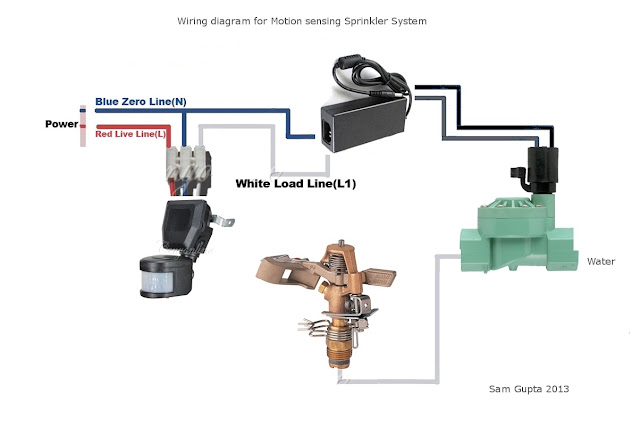 Wiring diagram for Motion sensing Sprinkler System

Blue Zero Line(N)

Power

Red Live Line(L)

White Load Line(L1)

Water

Sam Gupta 2013