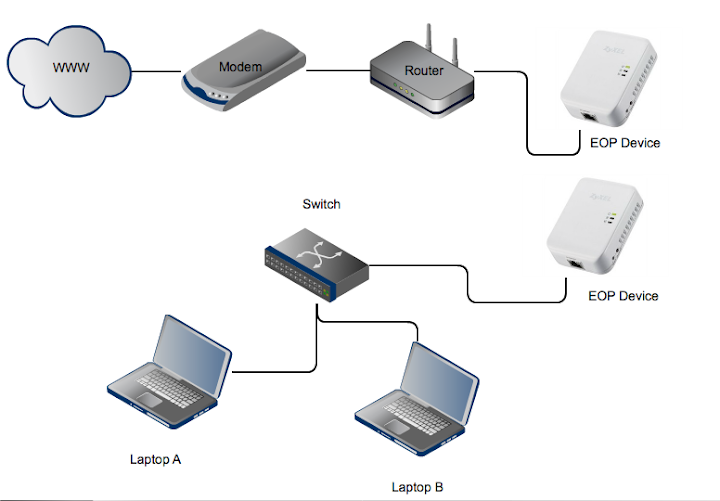 WWW

Modem

Router

ZyXEL

EOP Device

Switch

ZyXEL

EOP Device

Laptop A

Laptop B