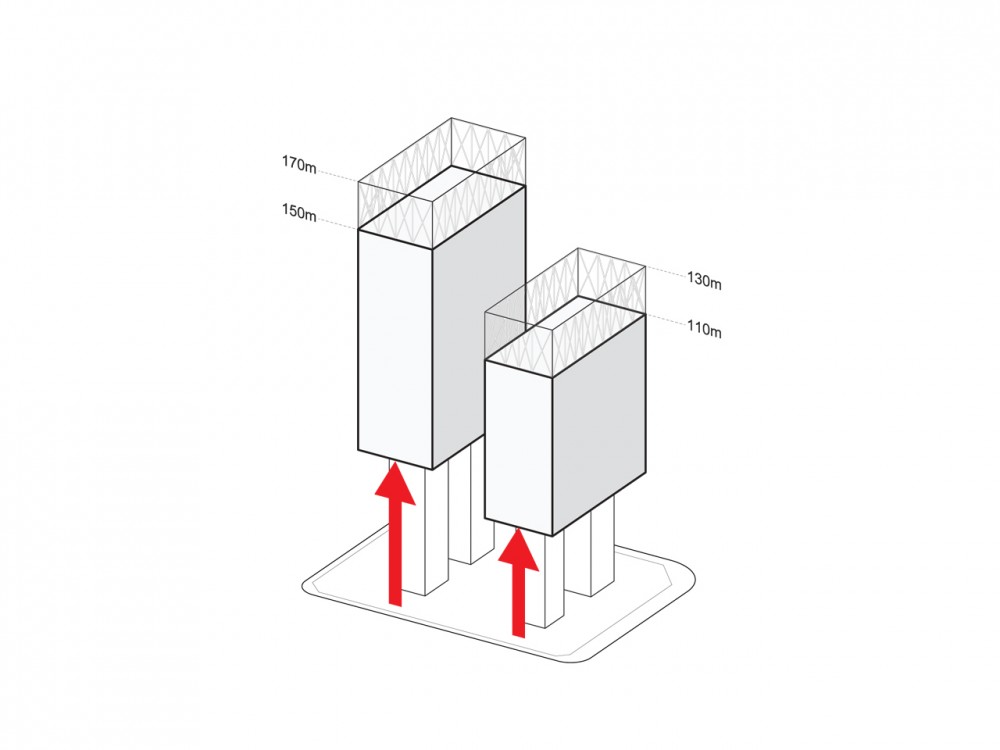 170m
150m
130m
110m