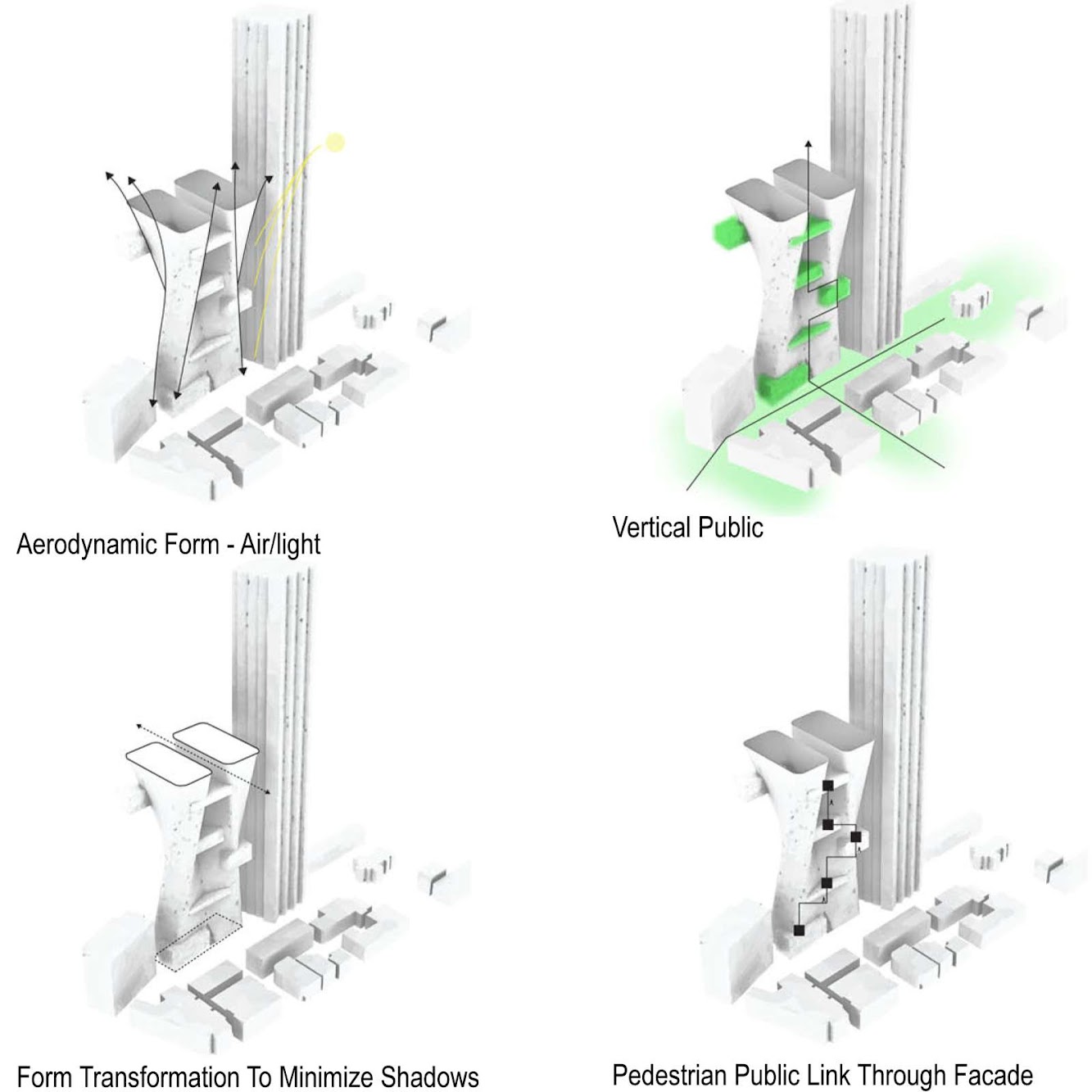 Aerodynamic Form - Air/light

Vertical Public

Form Transformation To Minimize Shadows

Pedestrian Public Link Through Facade