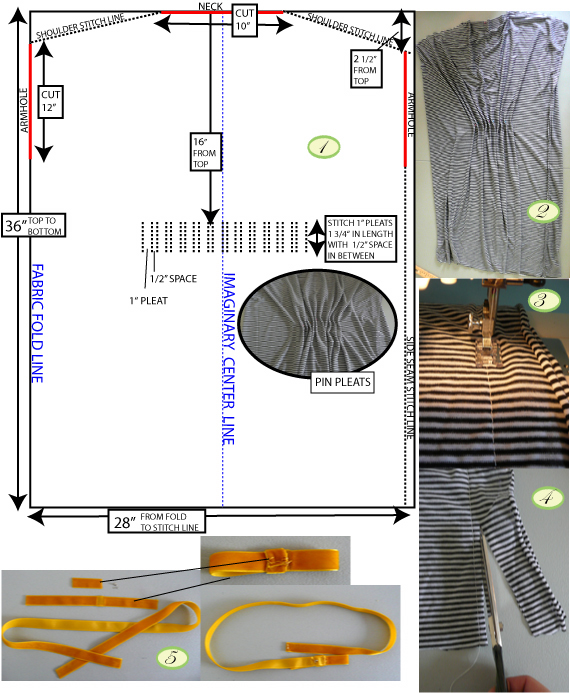 NECK
CUT 10"
SHOULDER STITCH LINE
SHOULDER STITCH LINE
2 1/2" FROM TOP
ARMHOLE
CUT 12"
ARMHOLE
16" FROM TOP
1
36" TOP TO BOTTOM
STITCH 1" PLEATS 1 3/4" IN LENGTH WITH 1/2" SPACE IN BETWEEN
1/2" SPACE
1" PLEAT
FABRIC FOLD LINE
IMAGINARY CENTER LINE
PIN PLEATS
SIDE SEAM STITCH LINE
28" FROM FOLD TO STITCH LINE
2
3
4
5