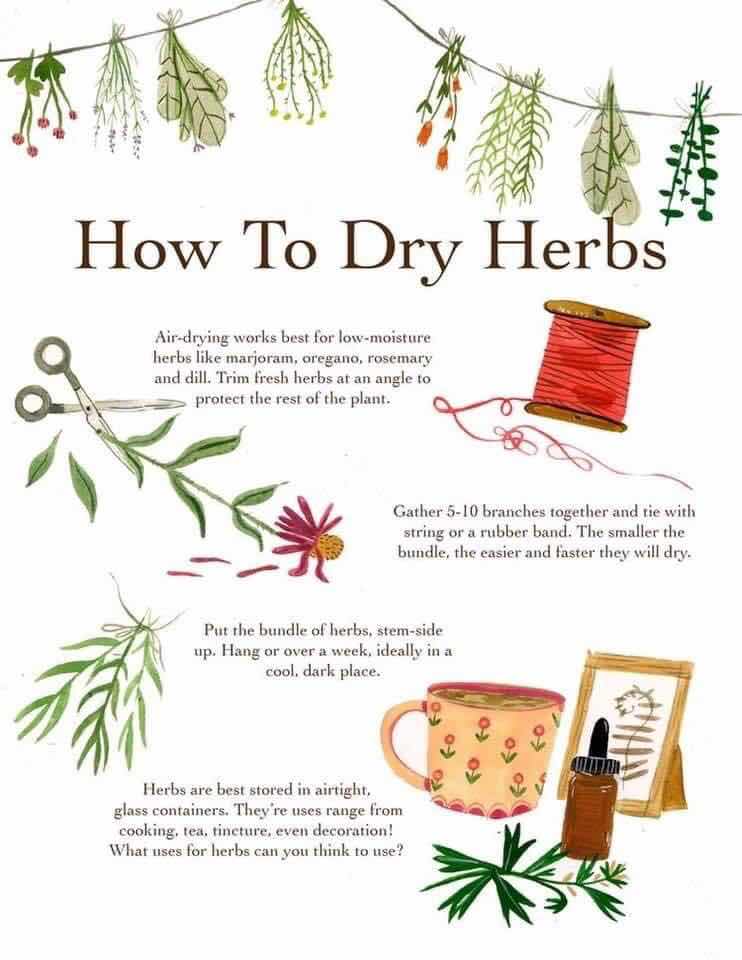 How To Dry Herbs

Air-drying works best for low-moisture herbs like marjoram, oregano, rosemary and dill. Trim fresh herbs at an angle to protect the rest of the plant.

Gather 5-10 branches together and tie with string or a rubber band. The smaller the bundle, the easier and faster they will dry.

Put the bundle of herbs, stem-side up. Hang or over a week, ideally in a cool, dark place.

Herbs are best stored in airtight, glass containers. They're uses range from cooking, tea, tincture, even decoration! What uses for herbs can you think to use?