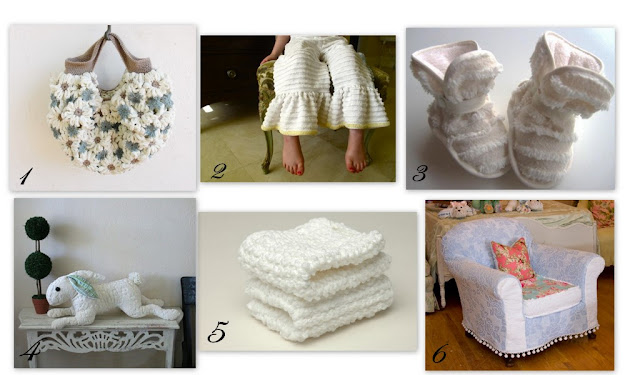 1

2

3

4

5

6