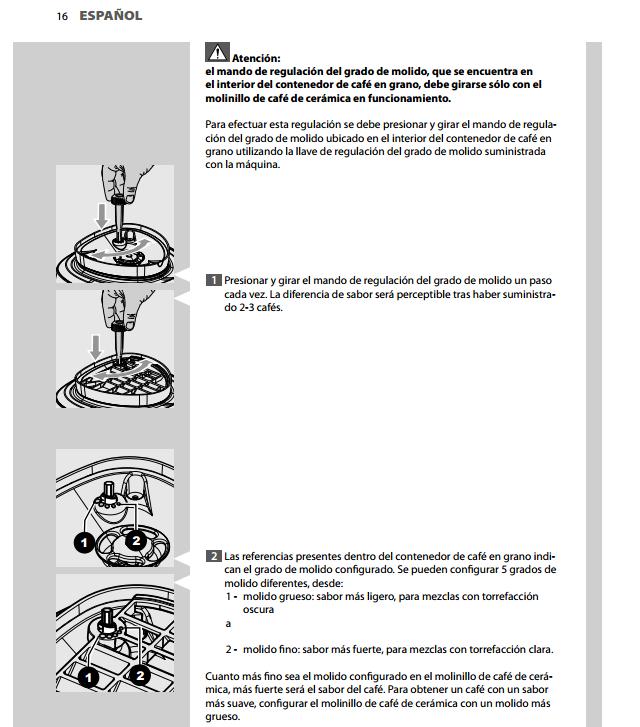 16 ESPAÑOL

Atención:
el mando de regulación del grado de molido, que se encuentra en el interior del contenedor de café en grano, debe girarse sólo con el molinillo de café de cerámica en funcionamiento.

Para efectuar esta regulación se debe presionar y girar el mando de regulación del grado de molido ubicado en el interior del contenedor de café en grano utilizando la llave de regulación del grado de molido suministrada con la máquina.

1 Presionar y girar el mando de regulación del grado de molido un paso cada vez. La diferencia de sabor será perceptible tras haber suministrado 2-3 cafés.

1
2

2 Las referencias presentes dentro del contenedor de café en grano indican el grado de molido configurado. Se pueden configurar 5 grados de molido diferentes, desde:
1 - molido grueso: sabor más ligero, para mezclas con torrefacción oscura
a
2 - molido fino: sabor más fuerte, para mezclas con torrefacción clara.

1
2

Cuanto más fino sea el molido configurado en el molinillo de café de cerámica, más fuerte será el sabor del café. Para obtener un café con un sabor más suave, configurar el molinillo de café de cerámica con un molido más grueso.