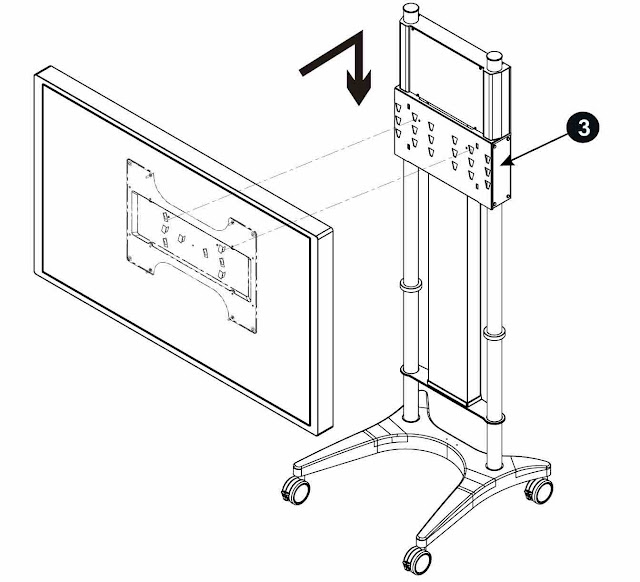 3