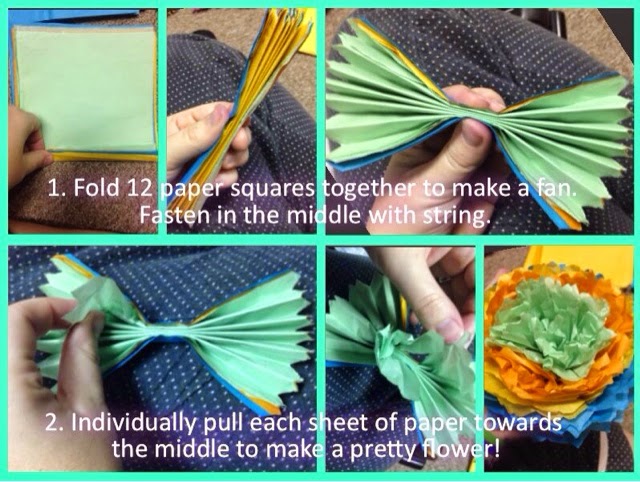 1. Fold 12 paper squares together to make a fan. Fasten in the middle with string.

2. Individually pull each sheet of paper towards the middle to make a pretty flower!