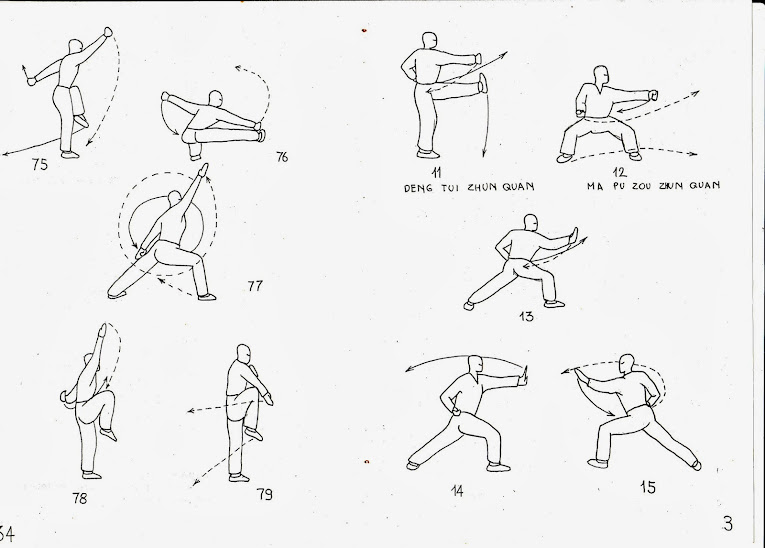 75

76

77

78

79

64

11
DENG TUI ZHUN QUAN

12
MA PU ZOU ZHUN QUAN

13

14

15

3