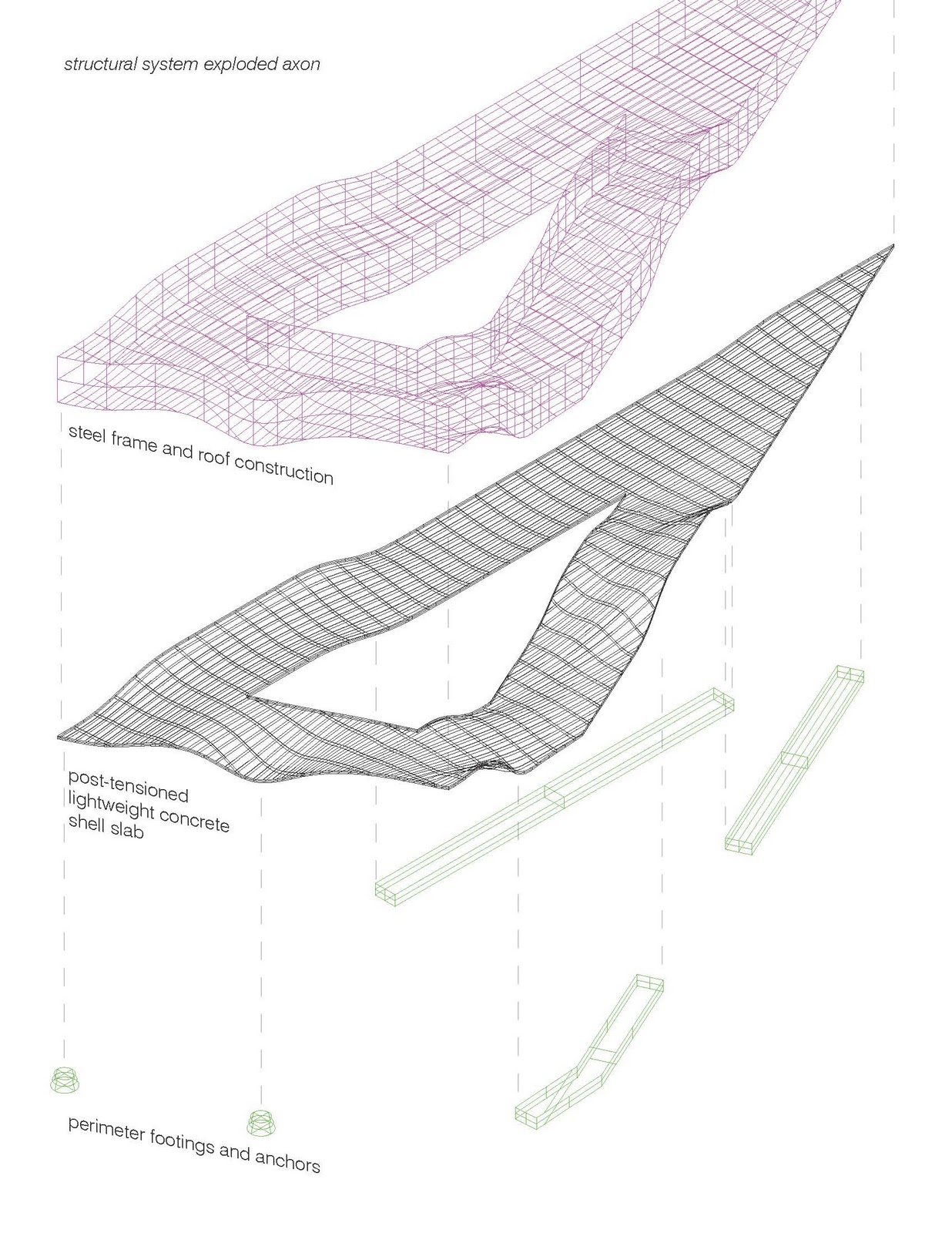 structural system exploded axon

steel frame and roof construction

post-tensioned lightweight concrete shell slab

perimeter footings and anchors