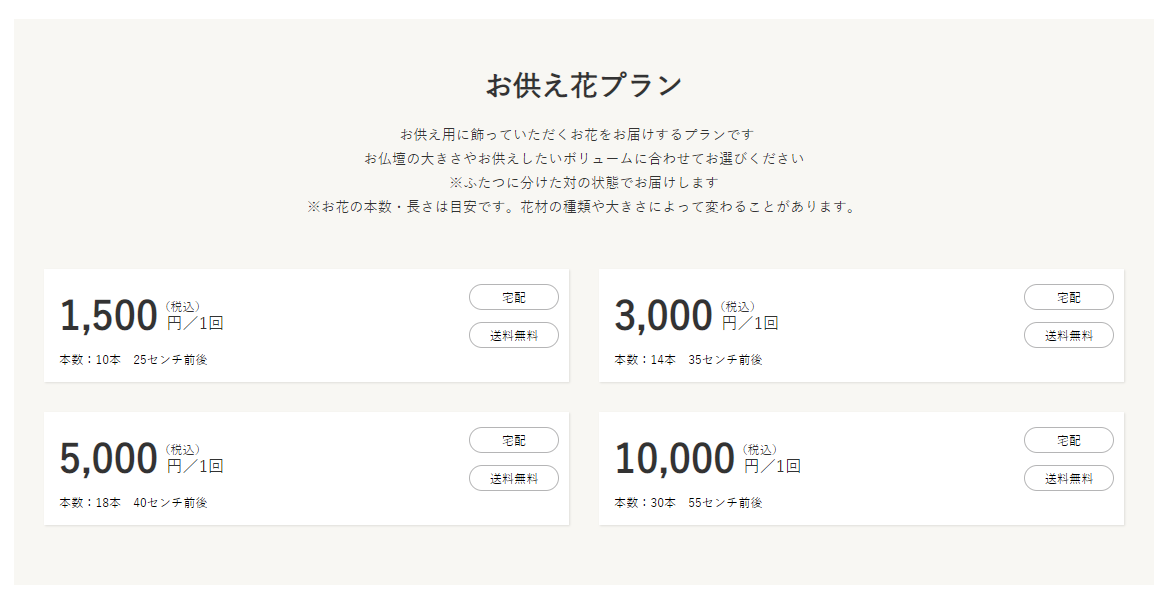 お供え花プラン

お供え用に飾っていただくお花をお届けするプランです
お仏壇の大きさやお供えしたいボリュームに合わせてお選びください
※ふたつに分けた対の状態でお届けします
※お花の本数・長さは目安です。花材の種類や大きさによって変わることがあります。

1,500 (税込) 円／1回
宅配
送料無料
本数：10本　25センチ前後

3,000 (税込) 円／1回
宅配
送料無料
本数：14本　35センチ前後

5,000 (税込) 円／1回
宅配
送料無料
本数：18本　40センチ前後

10,000 (税込) 円／1回
宅配
送料無料
本数：30本　55センチ前後