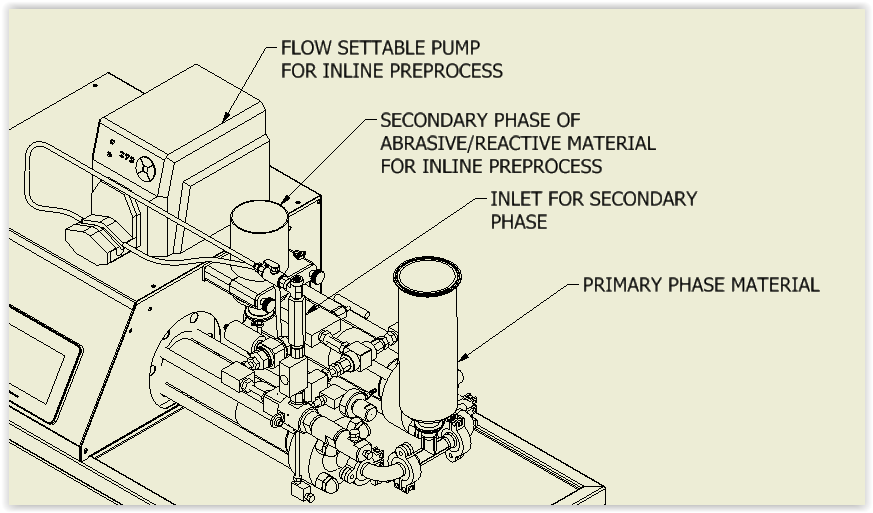 FLOW SETTABLE PUMP FOR INLINE PREPROCESS

SECONDARY PHASE OF ABRASIVE/REACTIVE MATERIAL FOR INLINE PREPROCESS

INLET FOR SECONDARY PHASE

PRIMARY PHASE MATERIAL