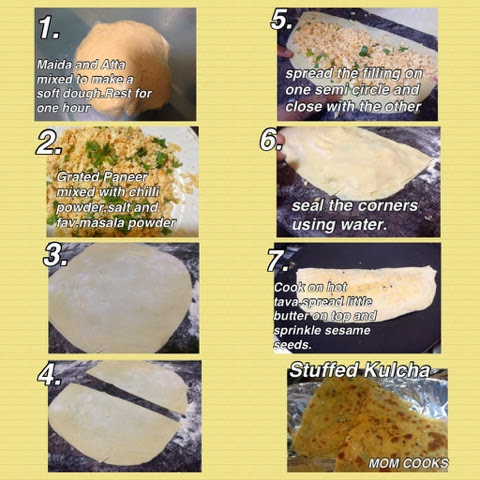 1.

Maida and Atta mixed to make a soft dough.Rest for one hour

2.

Grated Paneer mixed with chilli powder,salt and fav.masala powder

3.

4.

5.

spread the filling on one semi circle and close with the other

6.

seal the corners using water.

7.

Cook on hot tava,spread little butter on top and sprinkle sesame seeds.

Stuffed Kulcha

MOM COOKS