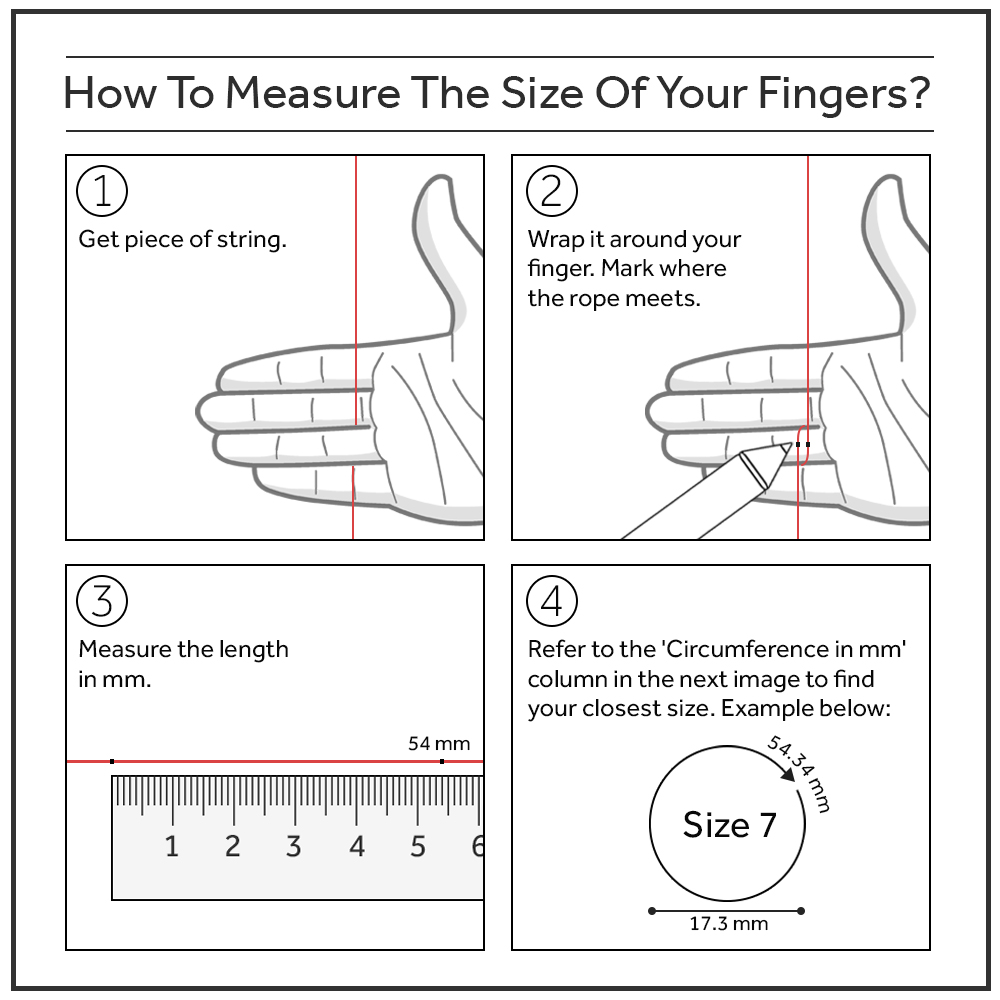 How To Measure The Size Of Your Fingers?

1
Get piece of string.

2
Wrap it around your finger. Mark where the rope meets.

3
Measure the length in mm.

54 mm

1 2 3 4 5 6

4
Refer to the 'Circumference in mm' column in the next image to find your closest size. Example below:

54.34 mm

Size 7

17.3 mm