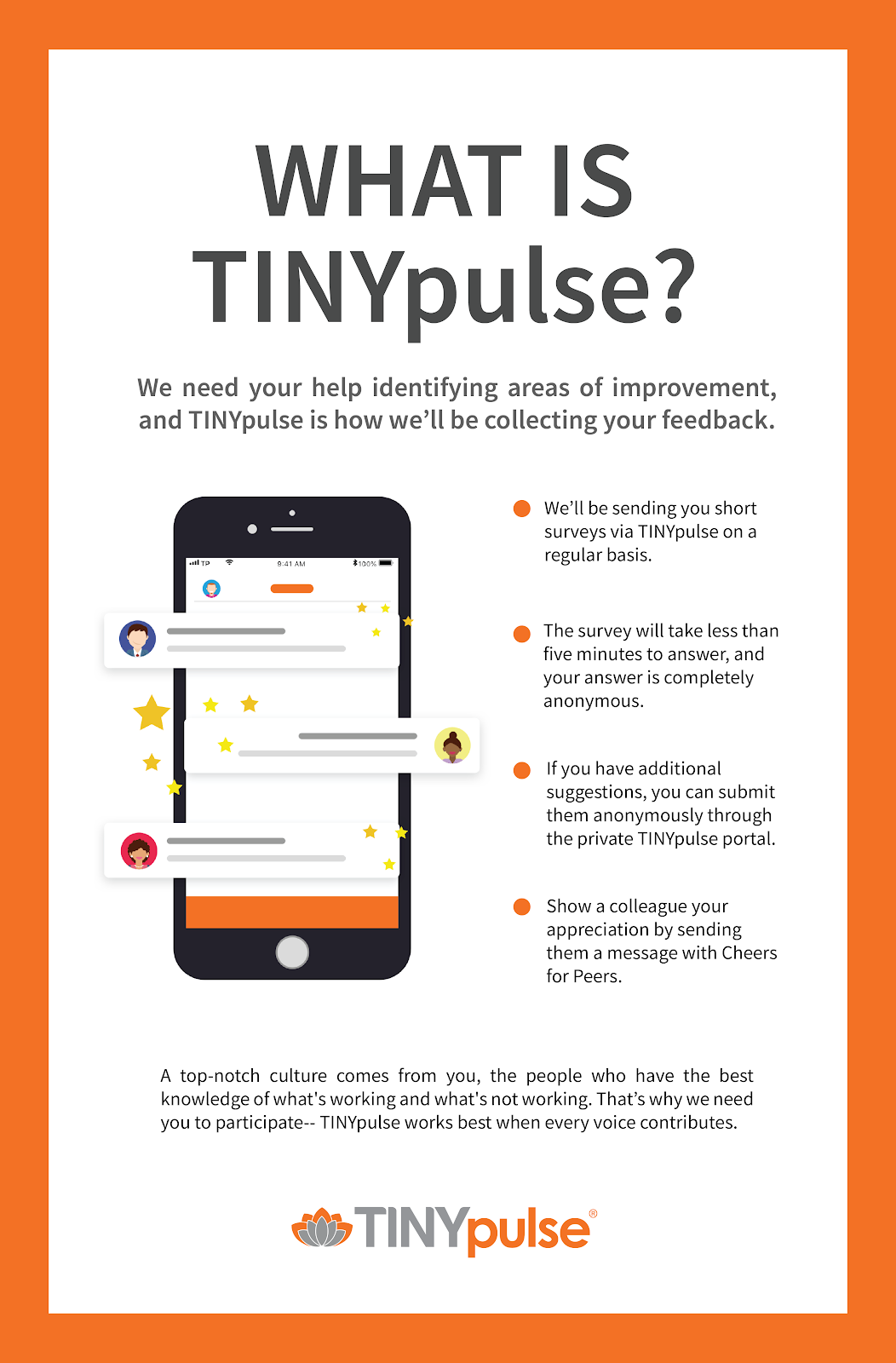 WHAT IS TINYpulse?

We need your help identifying areas of improvement, and TINYpulse is how we'll be collecting your feedback.

TP 9:41 AM 100%

We'll be sending you short surveys via TINYpulse on a regular basis.

The survey will take less than five minutes to answer, and your answer is completely anonymous.

If you have additional suggestions, you can submit them anonymously through the private TINYpulse portal.

Show a colleague your appreciation by sending them a message with Cheers for Peers.

A top-notch culture comes from you, the people who have the best knowledge of what's working and what's not working. That's why we need you to participate-- TINYpulse works best when every voice contributes.

TINYpulse®