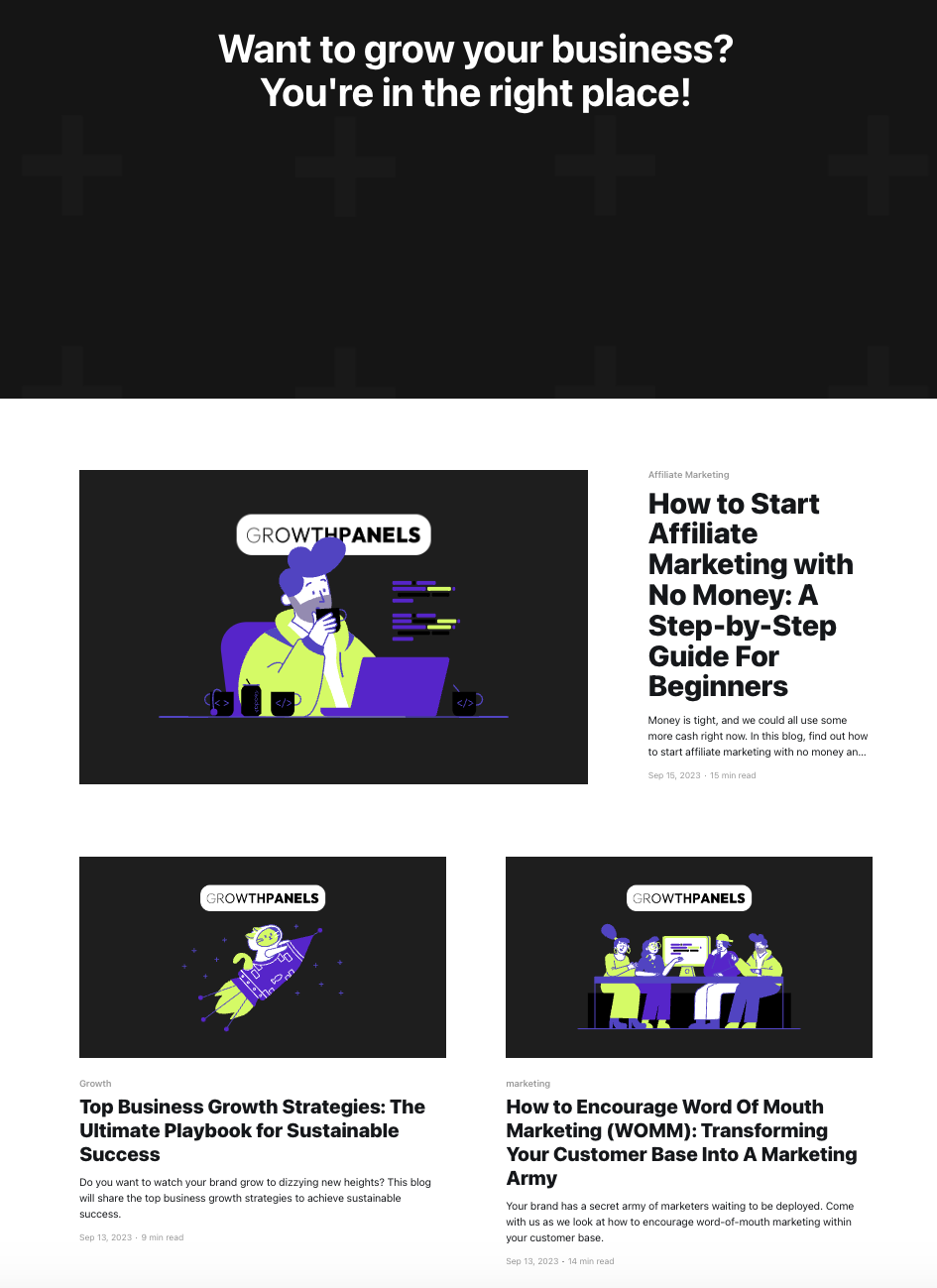 Want to grow your business?
You're in the right place!

GROWTHPANELS

Affiliate Marketing

How to Start Affiliate Marketing with No Money: A Step-by-Step Guide For Beginners

Money is tight, and we could all use some more cash right now. In this blog, find out how to start affiliate marketing with no money an...

Sep 15, 2023 · 15 min read

GROWTHPANELS

Growth

Top Business Growth Strategies: The Ultimate Playbook for Sustainable Success

Do you want to watch your brand grow to dizzying new heights? This blog will share the top business growth strategies to achieve sustainable success.

Sep 13, 2023 · 9 min read

GROWTHPANELS

marketing

How to Encourage Word Of Mouth Marketing (WOMM): Transforming Your Customer Base Into A Marketing Army

Your brand has a secret army of marketers waiting to be deployed. Come with us as we look at how to encourage word-of-mouth marketing within your customer base.

Sep 13, 2023 · 14 min read