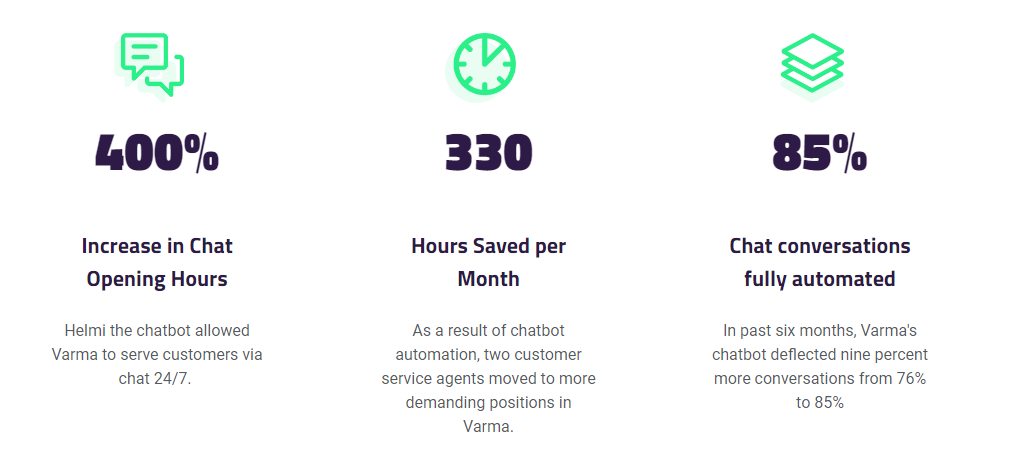 400%

Increase in Chat Opening Hours

Helmi the chatbot allowed Varma to serve customers via chat 24/7.

330

Hours Saved per Month

As a result of chatbot automation, two customer service agents moved to more demanding positions in Varma.

85%

Chat conversations fully automated

In past six months, Varma's chatbot deflected nine percent more conversations from 76% to 85%