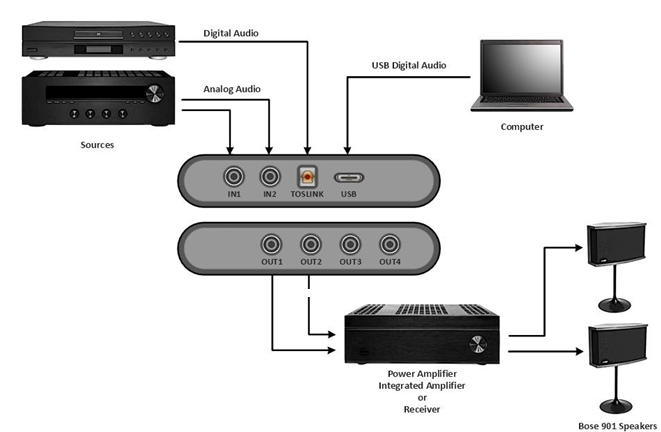 Digital Audio

USB Digital Audio

Analog Audio

Computer

Sources

IN1 IN2 TOSLINK USB

OUT1 OUT2 OUT3 OUT4

Power Amplifier
Integrated Amplifier
or
Receiver

Bose 901 Speakers