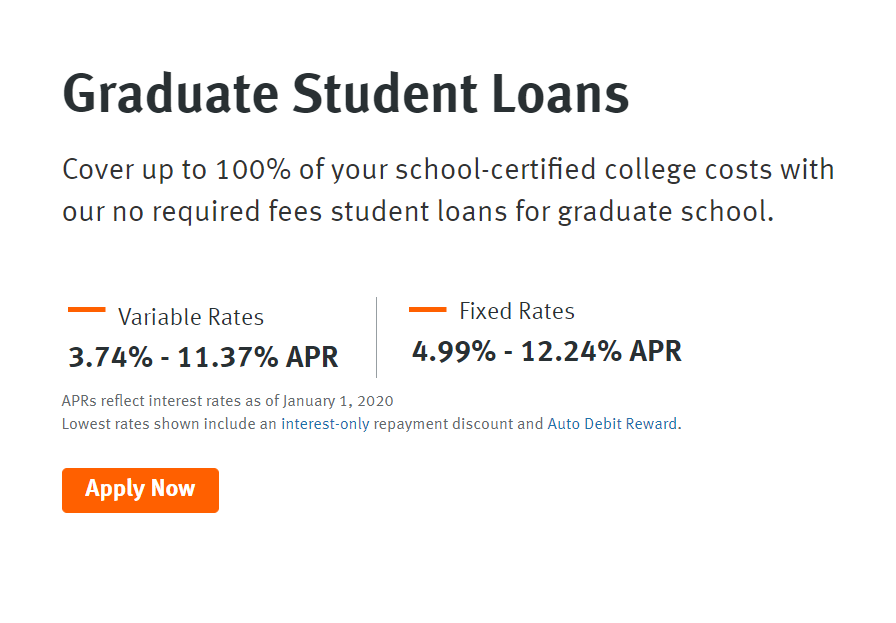 Graduate Student Loans

Cover up to 100% of your school-certified college costs with our no required fees student loans for graduate school.

Variable Rates
3.74% - 11.37% APR

Fixed Rates
4.99% - 12.24% APR

APRs reflect interest rates as of January 1, 2020
Lowest rates shown include an interest-only repayment discount and Auto Debit Reward.

Apply Now