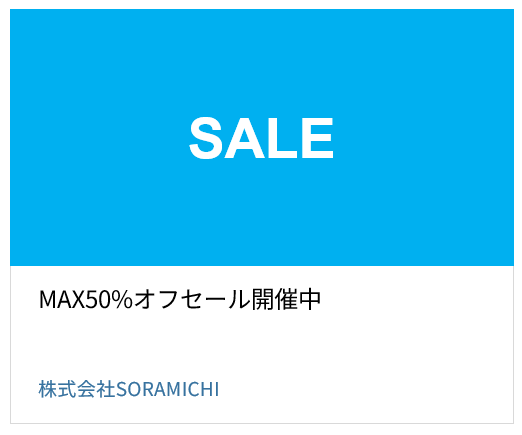 SALE

MAX50%オフセール開催中

株式会社SORAMICHI