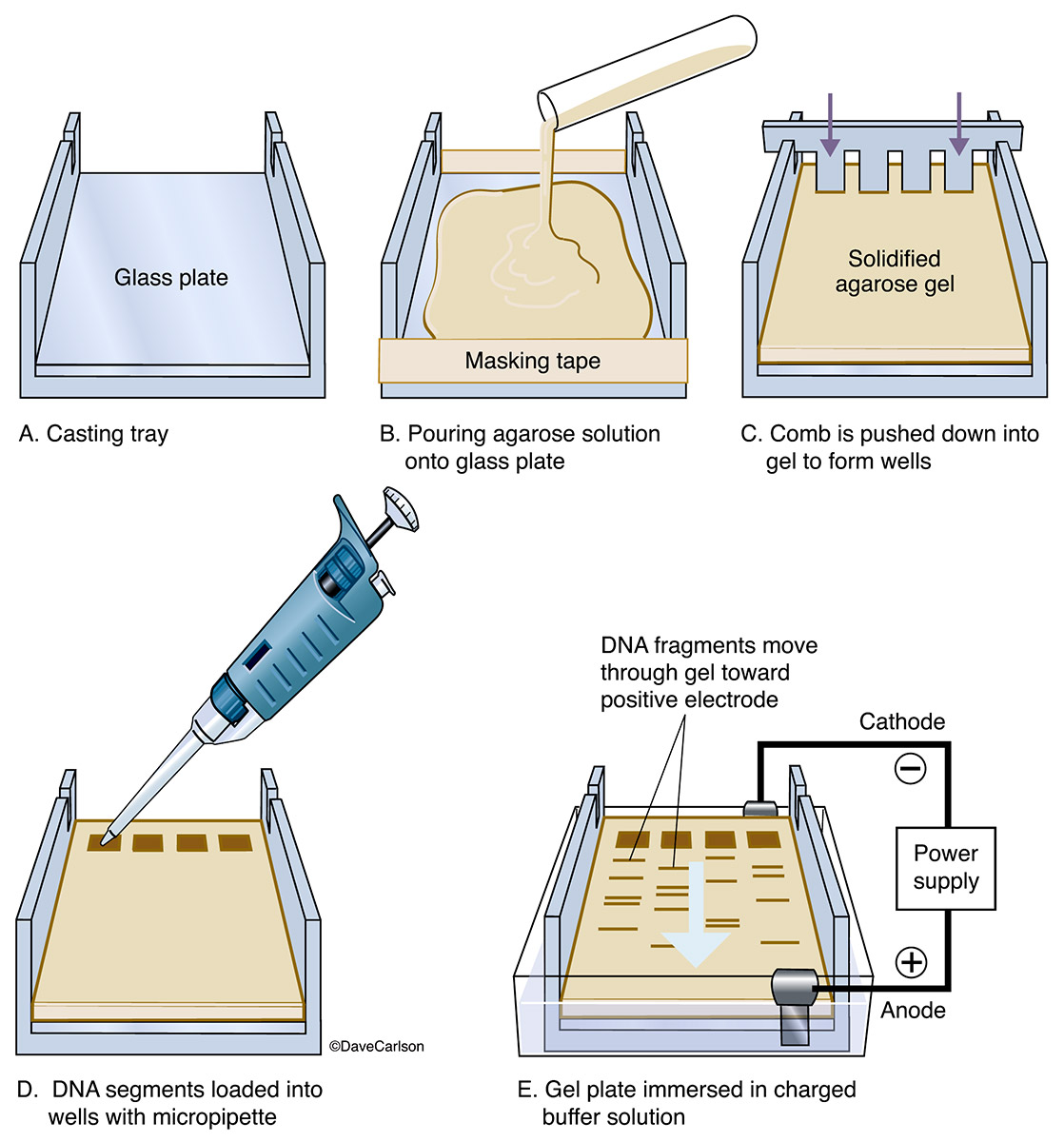 Glass plate

A. Casting tray

Masking tape

B. Pouring agarose solution onto glass plate

Solidified agarose gel

C. Comb is pushed down into gel to form wells

©DaveCarlson

D. DNA segments loaded into wells with micropipette

DNA fragments move through gel toward positive electrode

Cathode

−

Power supply

+

Anode

E. Gel plate immersed in charged buffer solution