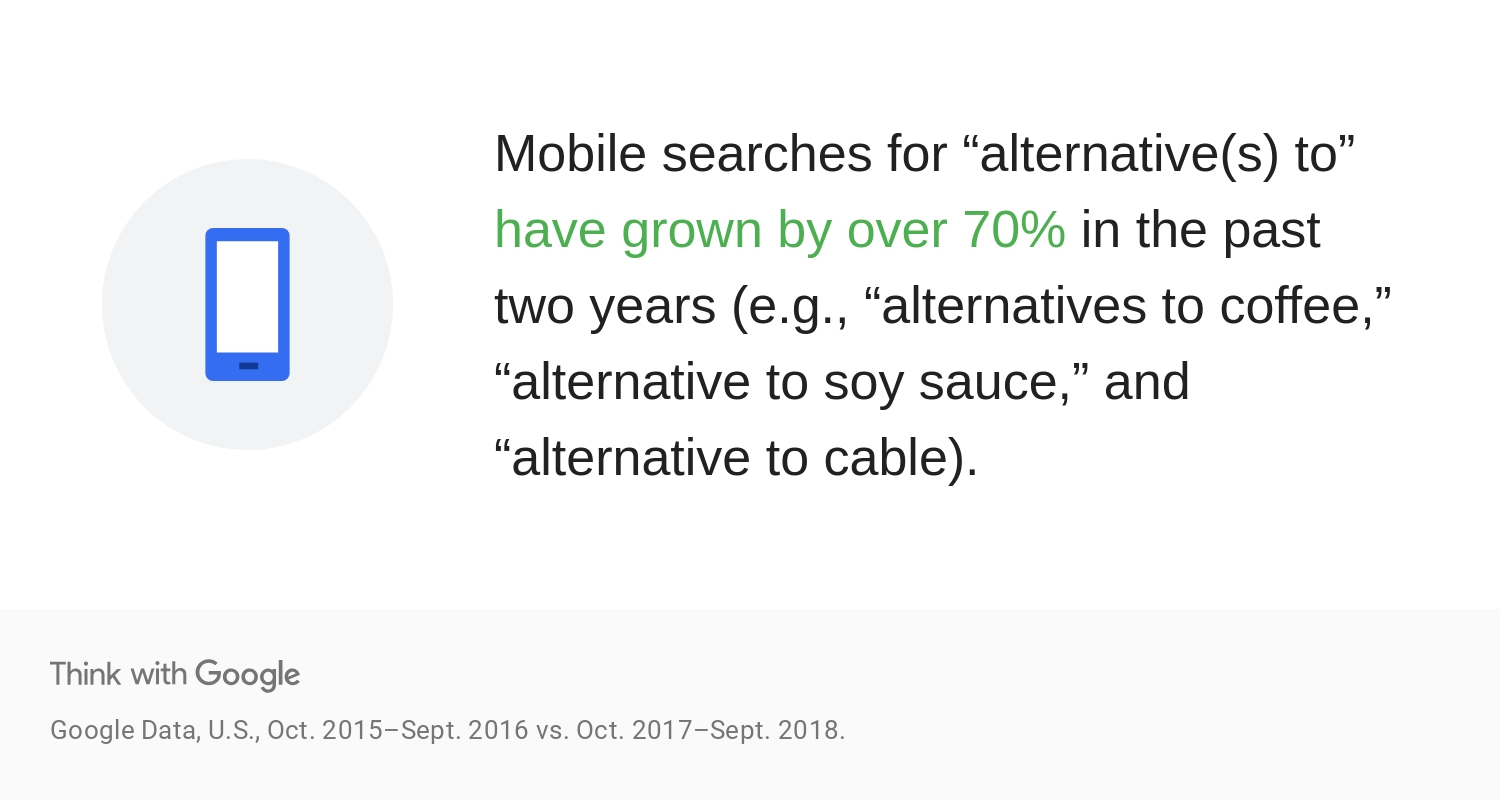 Mobile searches for "alternative(s) to" have grown by over 70% in the past two years (e.g., "alternatives to coffee," "alternative to soy sauce," and "alternative to cable).

Think with Google

Google Data, U.S., Oct. 2015–Sept. 2016 vs. Oct. 2017–Sept. 2018.