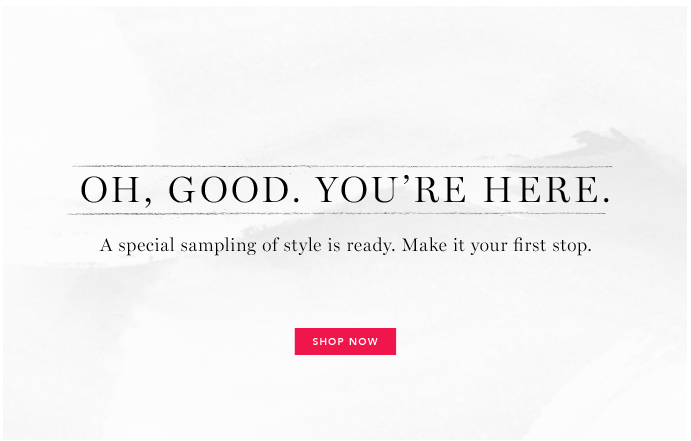 OH, GOOD. YOU'RE HERE.

A special sampling of style is ready. Make it your first stop.

SHOP NOW