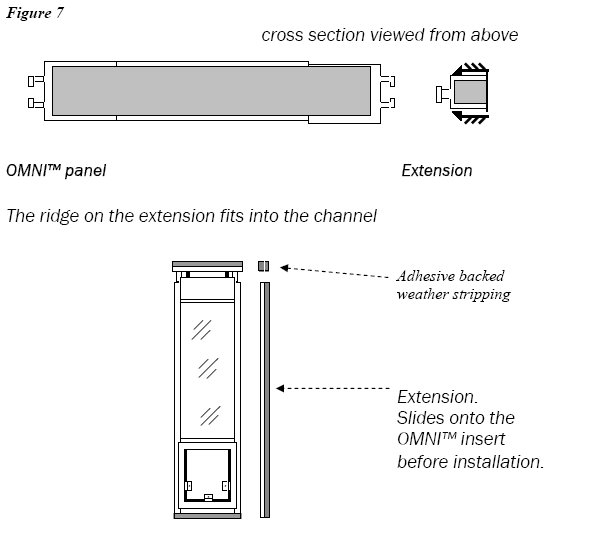 Figure 7

cross section viewed from above

OMNI™ panel

Extension

The ridge on the extension fits into the channel

Adhesive backed weather stripping

Extension. Slides onto the OMNI™ insert before installation.