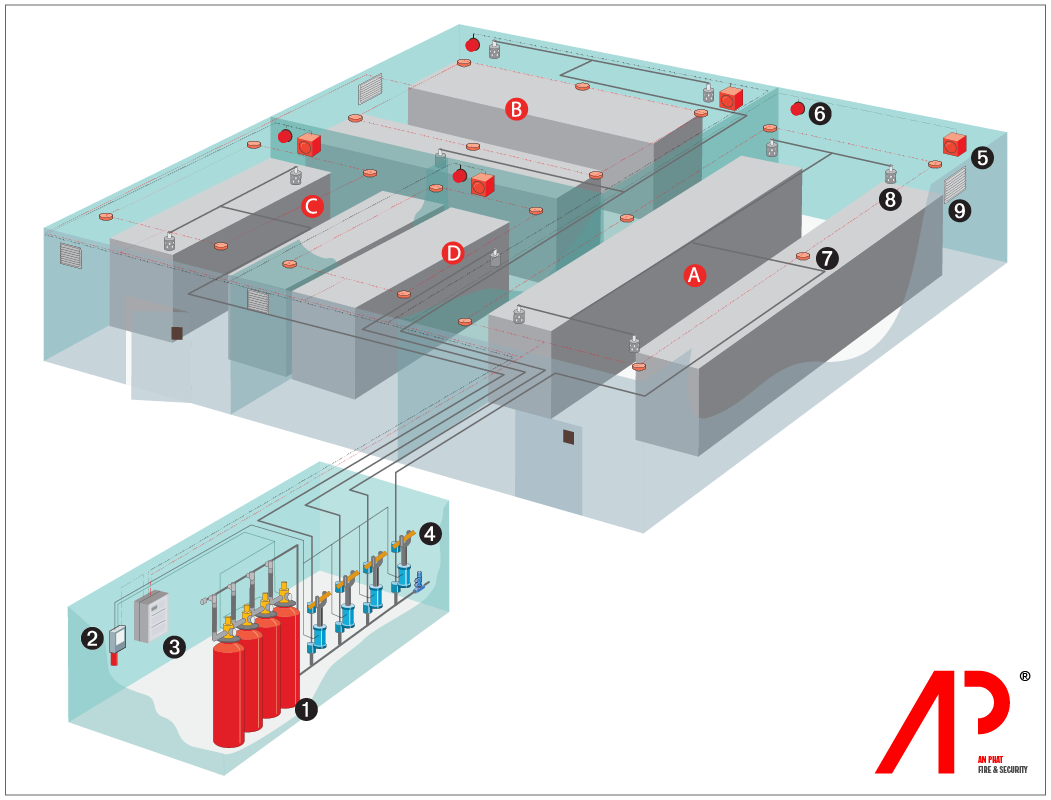 B
6
5
C
8
9
D
7
A
4
2
3
1
AP ®
AN PHAT
FIRE & SECURITY