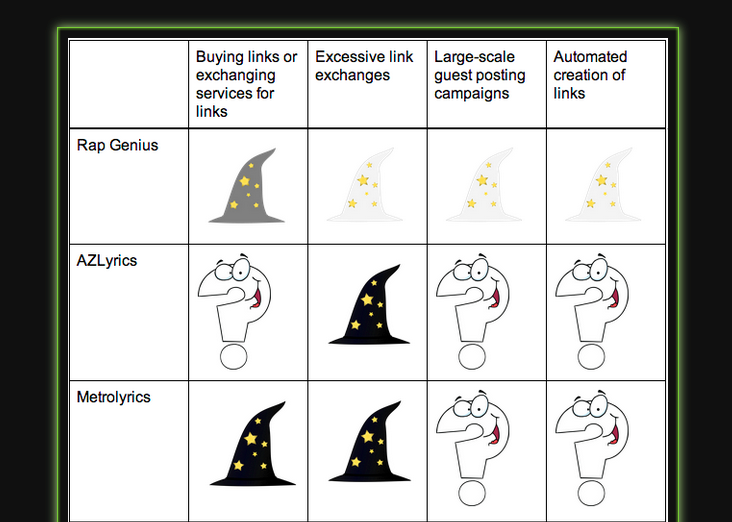 | | Buying links or exchanging services for links | Excessive link exchanges | Large-scale guest posting campaigns | Automated creation of links |
|---|---|---|---|---|
| Rap Genius | | | | |
| AZLyrics | | | | |
| Metrolyrics | | | | |