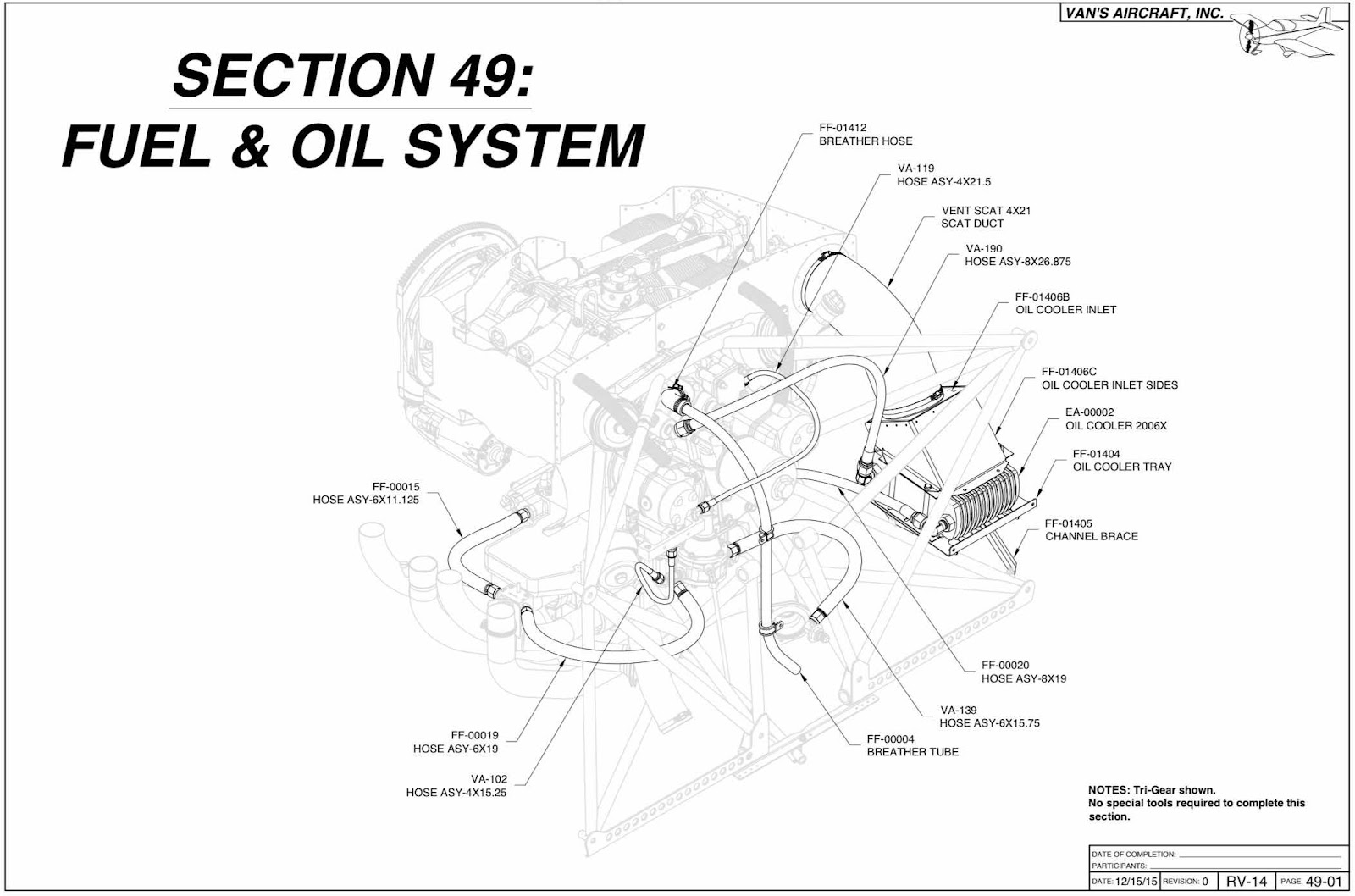 VAN'S AIRCRAFT, INC.

SECTION 49:
FUEL & OIL SYSTEM

FF-01412
BREATHER HOSE

VA-119
HOSE ASY-4X21.5

VENT SCAT 4X21
SCAT DUCT

VA-190
HOSE ASY-8X26.875

FF-01406B
OIL COOLER INLET

FF-01406C
OIL COOLER INLET SIDES

EA-00002
OIL COOLER 2006X

FF-01404
OIL COOLER TRAY

FF-01405
CHANNEL BRACE

FF-00015
HOSE ASY-6X11.125

FF-00020
HOSE ASY-8X19

VA-139
HOSE ASY-6X15.75

FF-00004
BREATHER TUBE

FF-00019
HOSE ASY-6X19

VA-102
HOSE ASY-4X15.25

NOTES: Tri-Gear shown.
No special tools required to complete this section.

DATE OF COMPLETION:
PARTICIPANTS:
DATE: 12/15/15 REVISION: 0 RV-14 PAGE 49-01