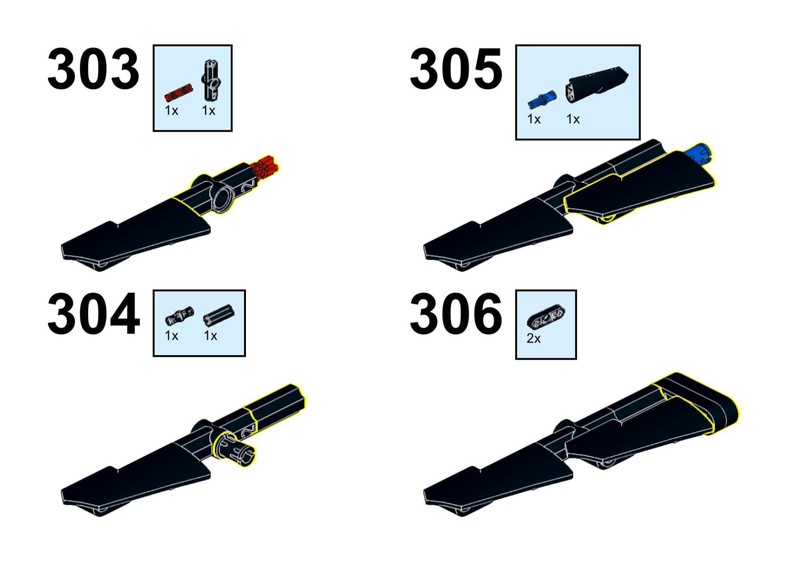 303

1x 1x

304

1x 1x

305

1x 1x

306

2x