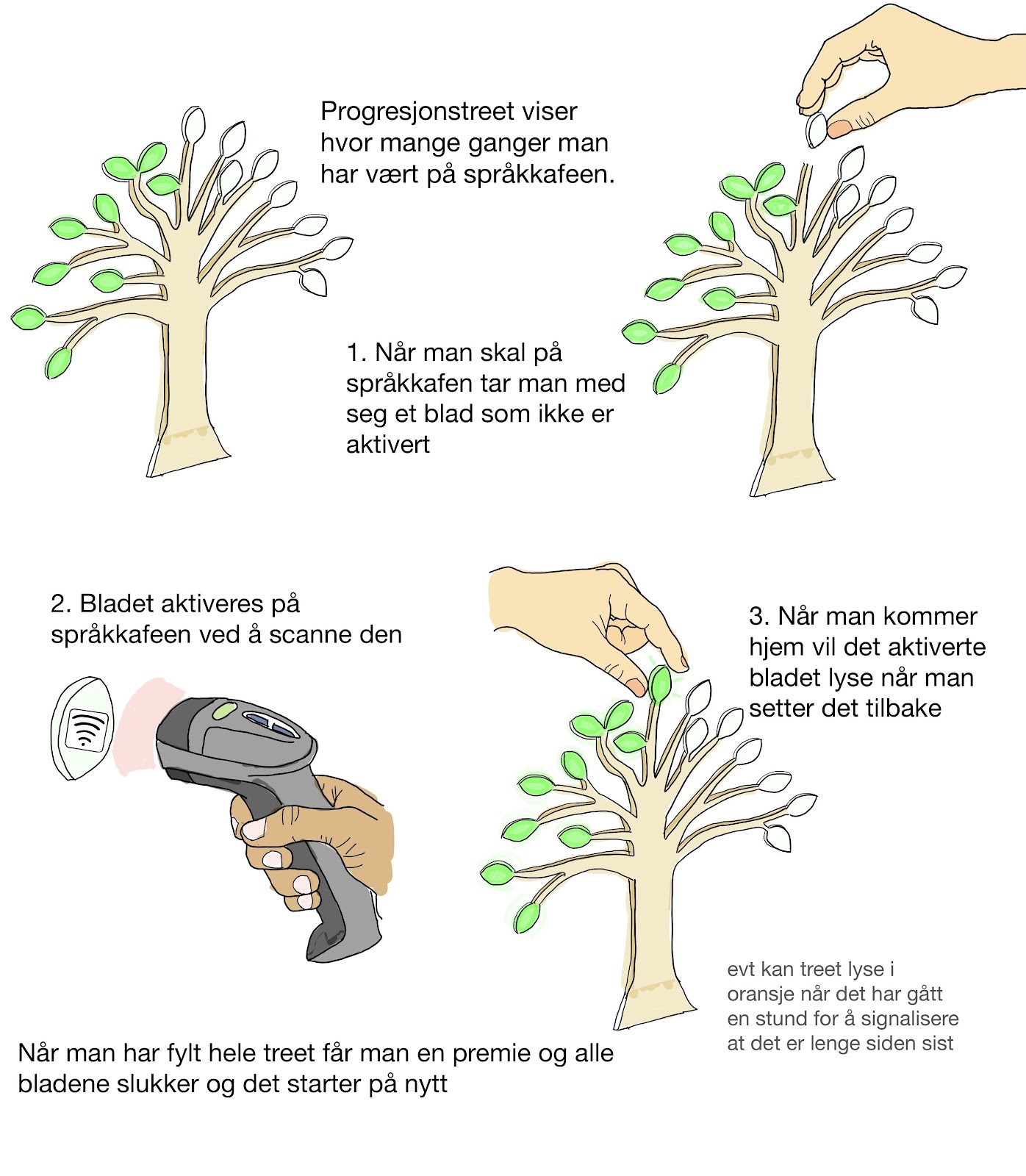 Progresjonstreet viser hvor mange ganger man har vært på språkkafeen.

1. Når man skal på språkkafen tar man med seg et blad som ikke er aktivert

2. Bladet aktiveres på språkkafeen ved å scanne den

3. Når man kommer hjem vil det aktiverte bladet lyse når man setter det tilbake

evt kan treet lyse i oransje når det har gått en stund for å signalisere at det er lenge siden sist

Når man har fylt hele treet får man en premie og alle bladene slukker og det starter på nytt